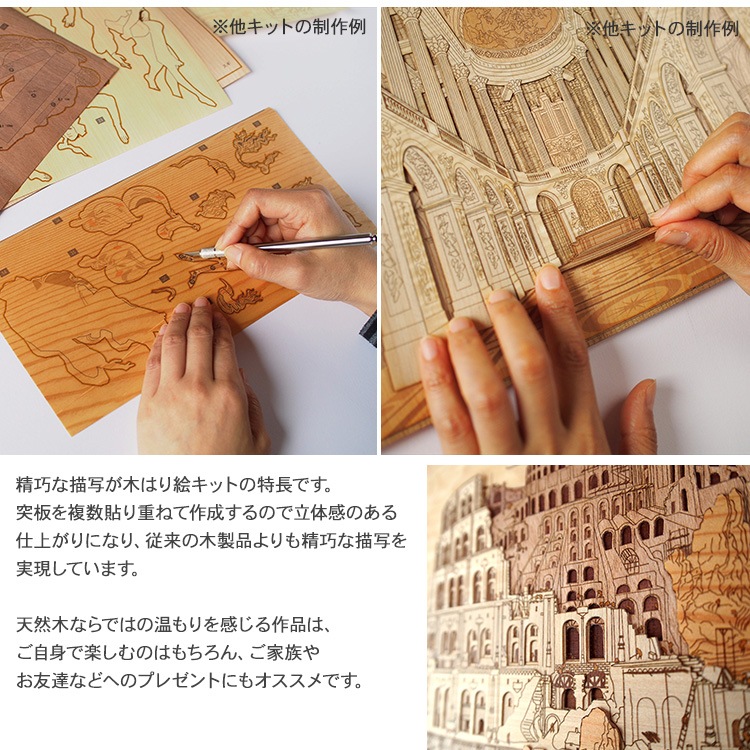 ※他キットの制作例

※他キットの制作例

精巧な描写が木はり絵キットの特長です。
突板を複数貼り重ねて作成するので立体感のある仕上がりになり、従来の木製品よりも精巧な描写を実現しています。

天然木ならではの温もりを感じる作品は、
ご自身で楽しむのはもちろん、ご家族や
お友達などへのプレゼントにもオススメです。