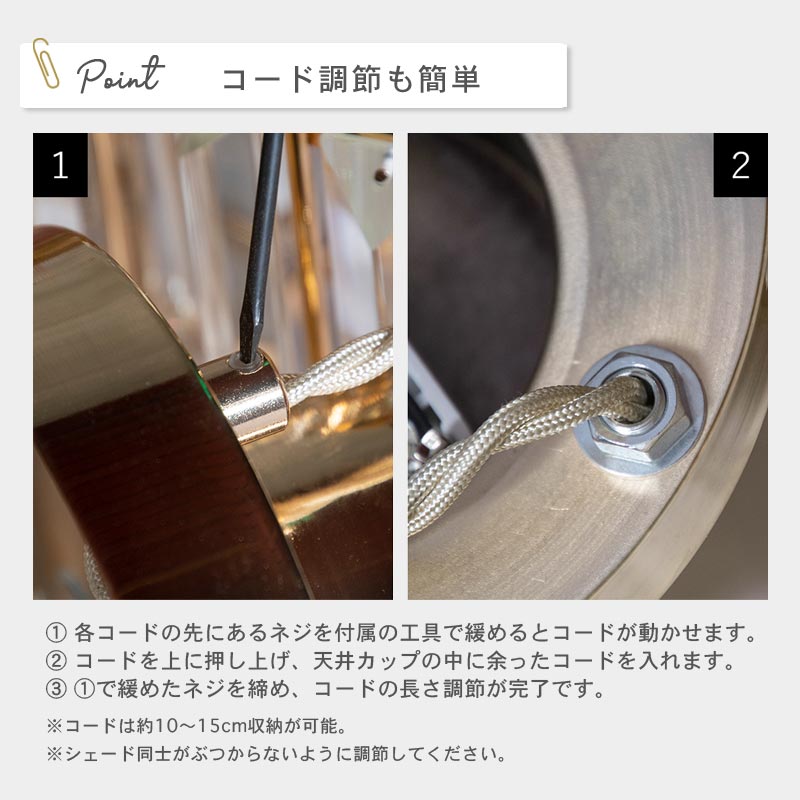 Point コード調節も簡単

1

2

① 各コードの先にあるネジを付属の工具で緩めるとコードが動かせます。
② コードを上に押し上げ、天井カップの中に余ったコードを入れます。
③ ①で緩めたネジを締め、コードの長さ調節が完了です。

※コードは約10～15cm収納が可能。
※シェード同士がぶつからないように調節してください。