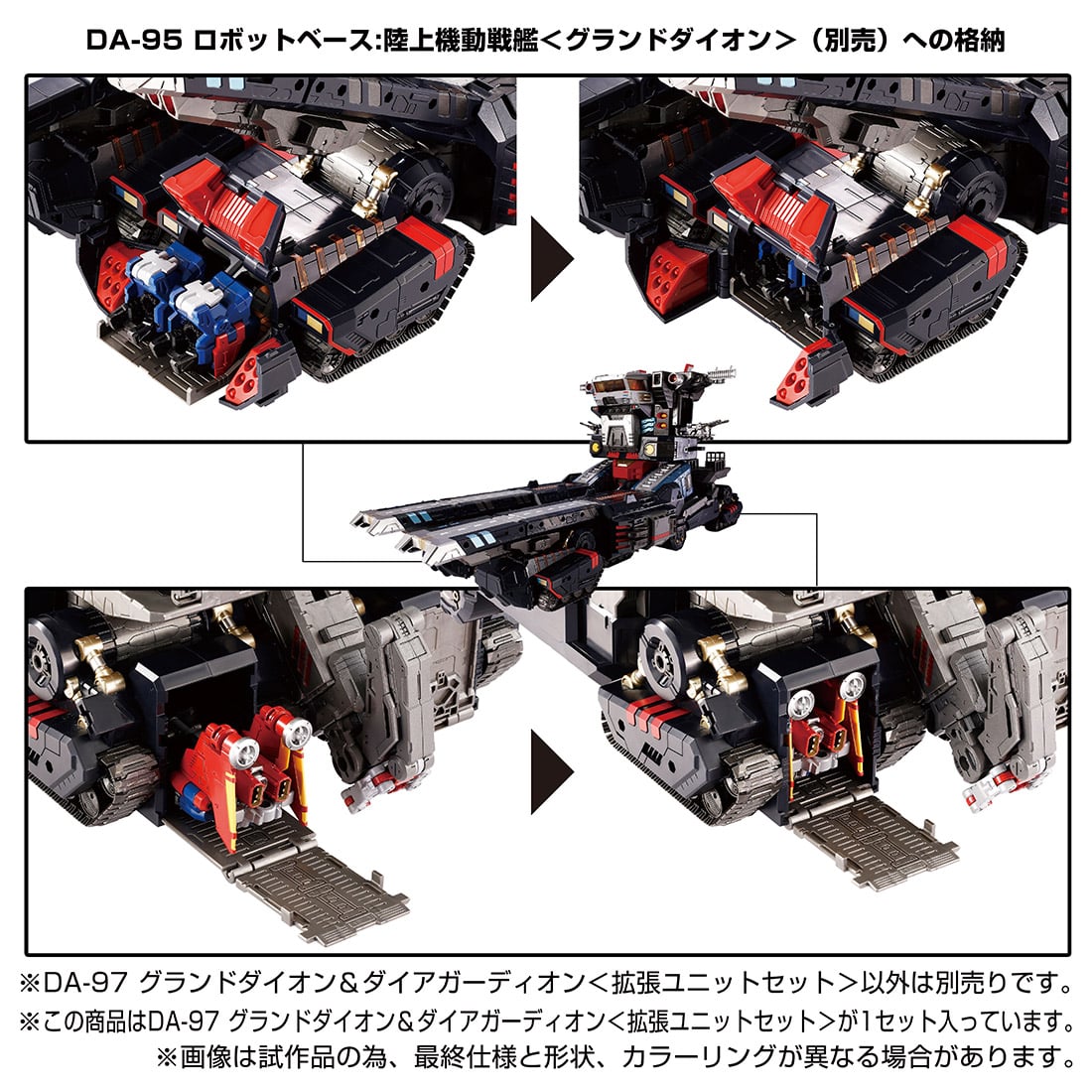 DA-95 ロボットベース:陸上機動戦艦<グランドダイオン>（別売）への格納

※DA-97 グランドダイオン＆ダイアガーディオン<拡張ユニットセット>以外は別売りです。
※この商品はDA-97 グランドダイオン＆ダイアガーディオン<拡張ユニットセット>が1セット入っています。
※画像は試作品の為、最終仕様と形状、カラーリングが異なる場合があります。