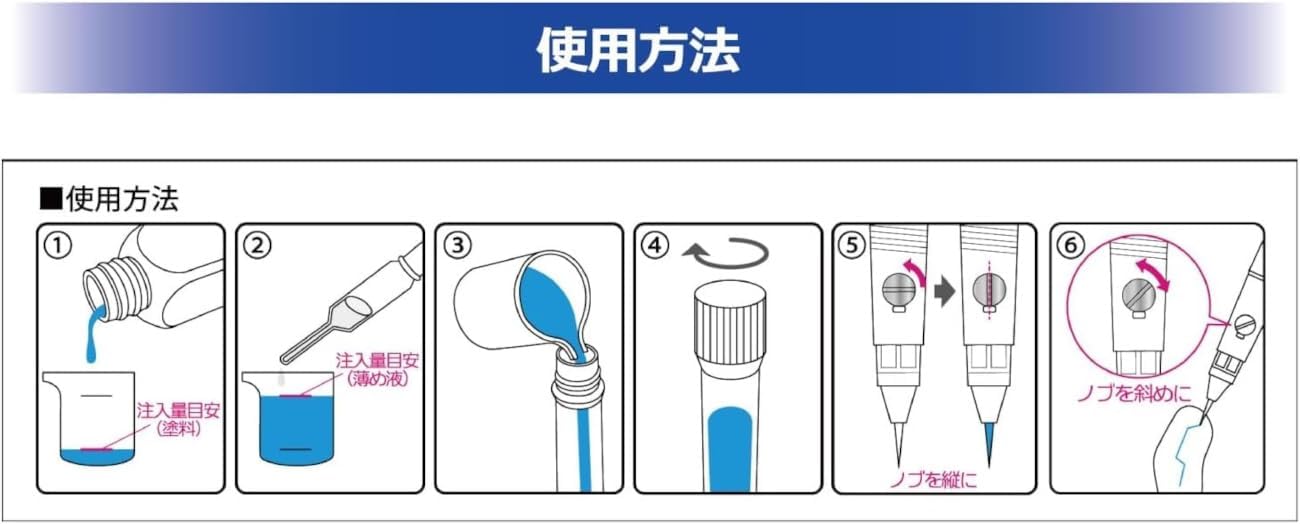 使用方法

■使用方法

①

注入量目安
(塗料)

②

注入量目安
(薄め液)

③

④

⑤

ノブを縦に

⑥

ノブを斜めに