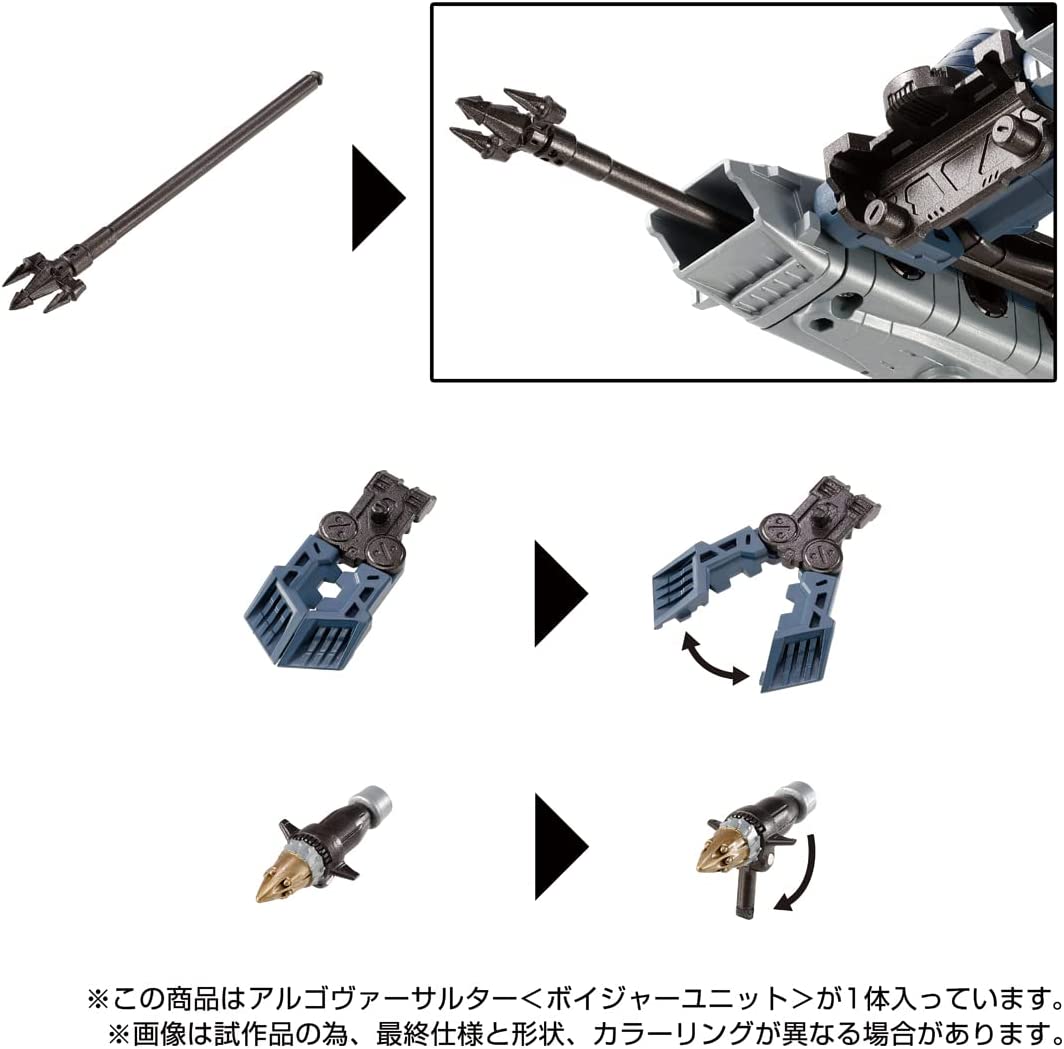 ※この商品はアルゴヴァーサルター＜ボイジャーユニット＞が1体入っています。
※画像は試作品の為、最終仕様と形状、カラーリングが異なる場合があります。