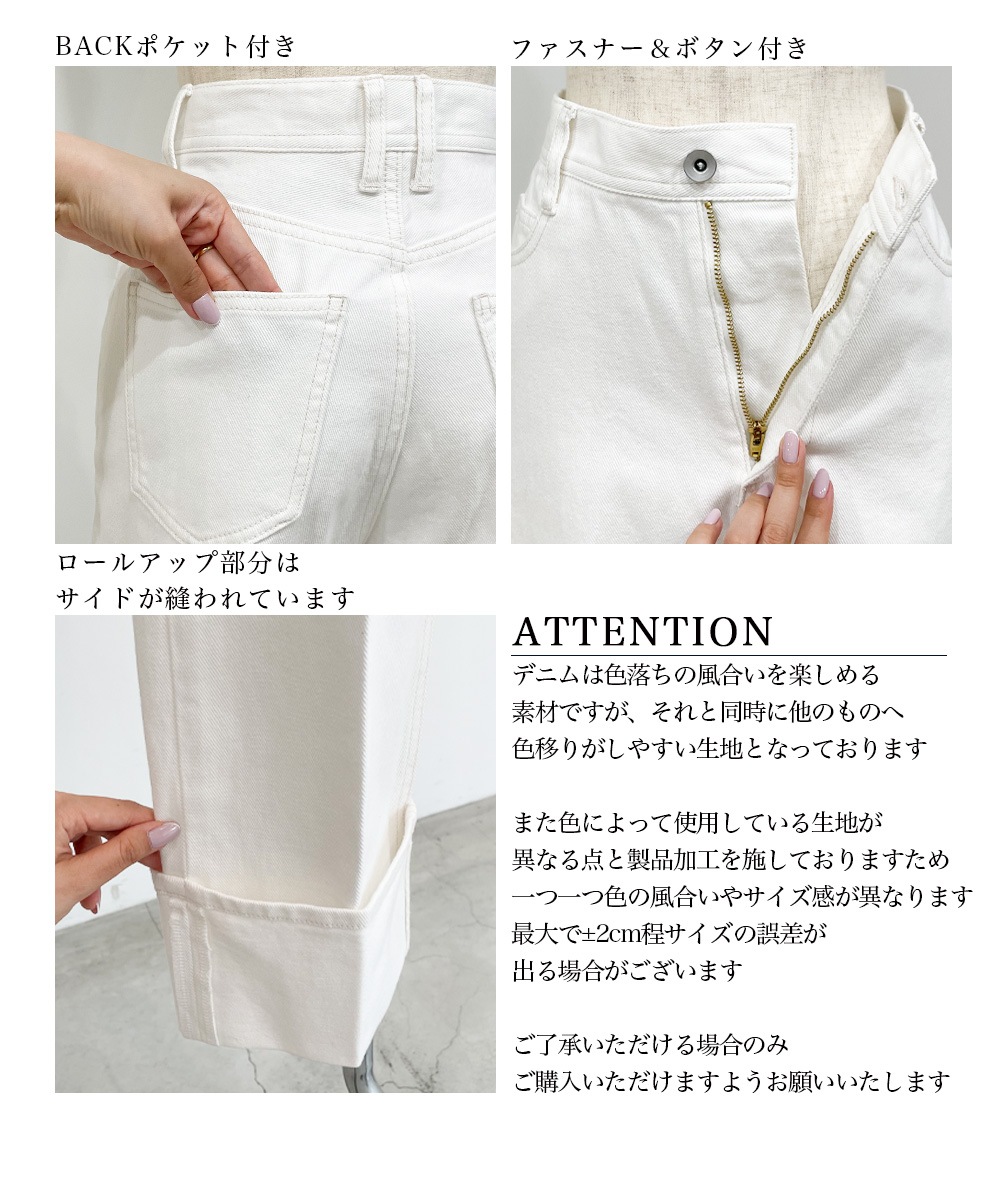 BACKポケット付き

ファスナー＆ボタン付き

ロールアップ部分は
サイドが縫われています

ATTENTION

デニムは色落ちの風合いを楽しめる
素材ですが、それと同時に他のものへ
色移りがしやすい生地となっております

また色によって使用している生地が
異なる点と製品加工を施しておりますため
一つ一つ色の風合いやサイズ感が異なります
最大で±2cm程サイズの誤差が
出る場合がございます

ご了承いただける場合のみ
ご購入いただけますようお願いいたします