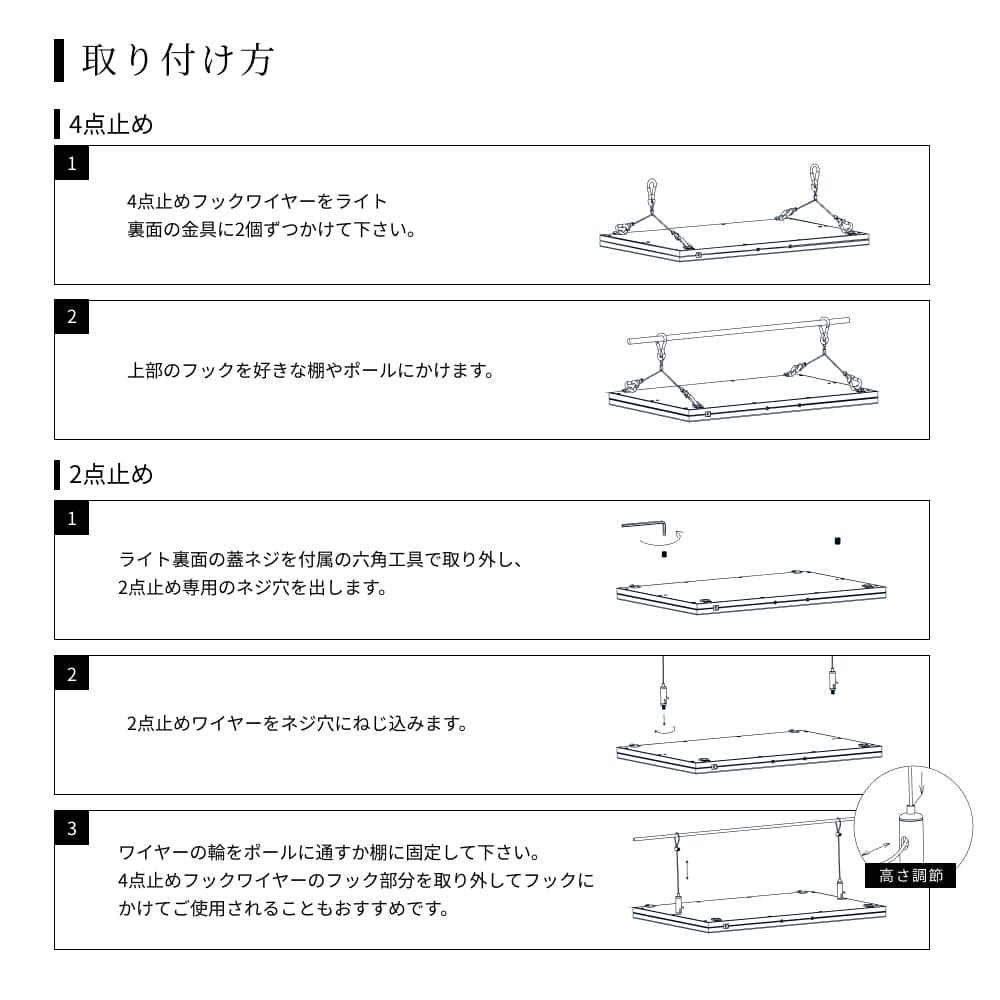 取り付け方

4点止め

1

4点止めフックワイヤーをライト裏面の金具に2個ずつかけて下さい。

2

上部のフックを好きな棚やポールにかけます。

2点止め

1

ライト裏面の蓋ネジを付属の六角工具で取り外し、2点止め専用のネジ穴を出します。

2

2点止めワイヤーをネジ穴にねじ込みます。

3

ワイヤーの輪をポールに通すか棚に固定して下さい。4点止めフックワイヤーのフック部分を取り外してフックにかけてご使用されることもおすすめです。

高さ調節