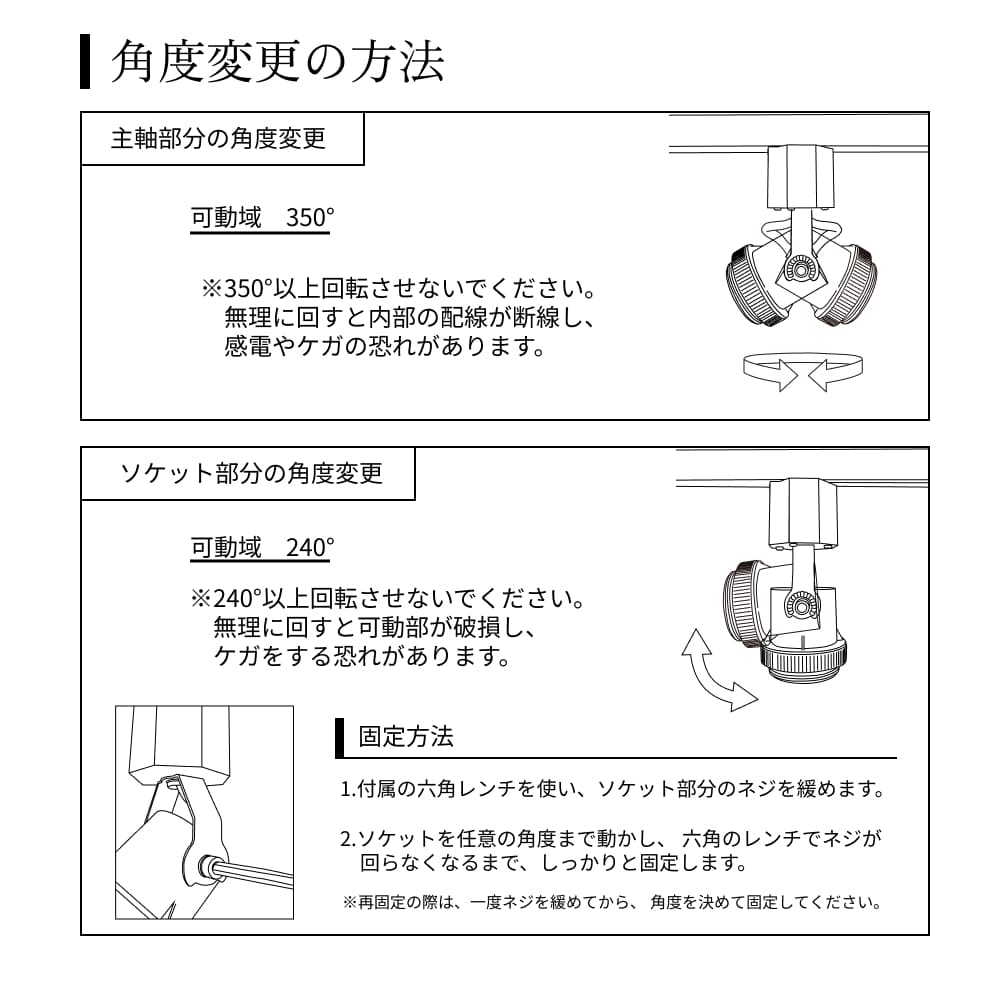 角度変更の方法

主軸部分の角度変更

可動域　350°

※350°以上回転させないでください。
無理に回すと内部の配線が断線し、
感電やケガの恐れがあります。

ソケット部分の角度変更

可動域　240°

※240°以上回転させないでください。
無理に回すと可動部が破損し、
ケガをする恐れがあります。

固定方法

1.付属の六角レンチを使い、ソケット部分のネジを緩めます。

2.ソケットを任意の角度まで動かし、六角のレンチでネジが回らなくなるまで、しっかりと固定します。

※再固定の際は、一度ネジを緩めてから、角度を決めて固定してください。