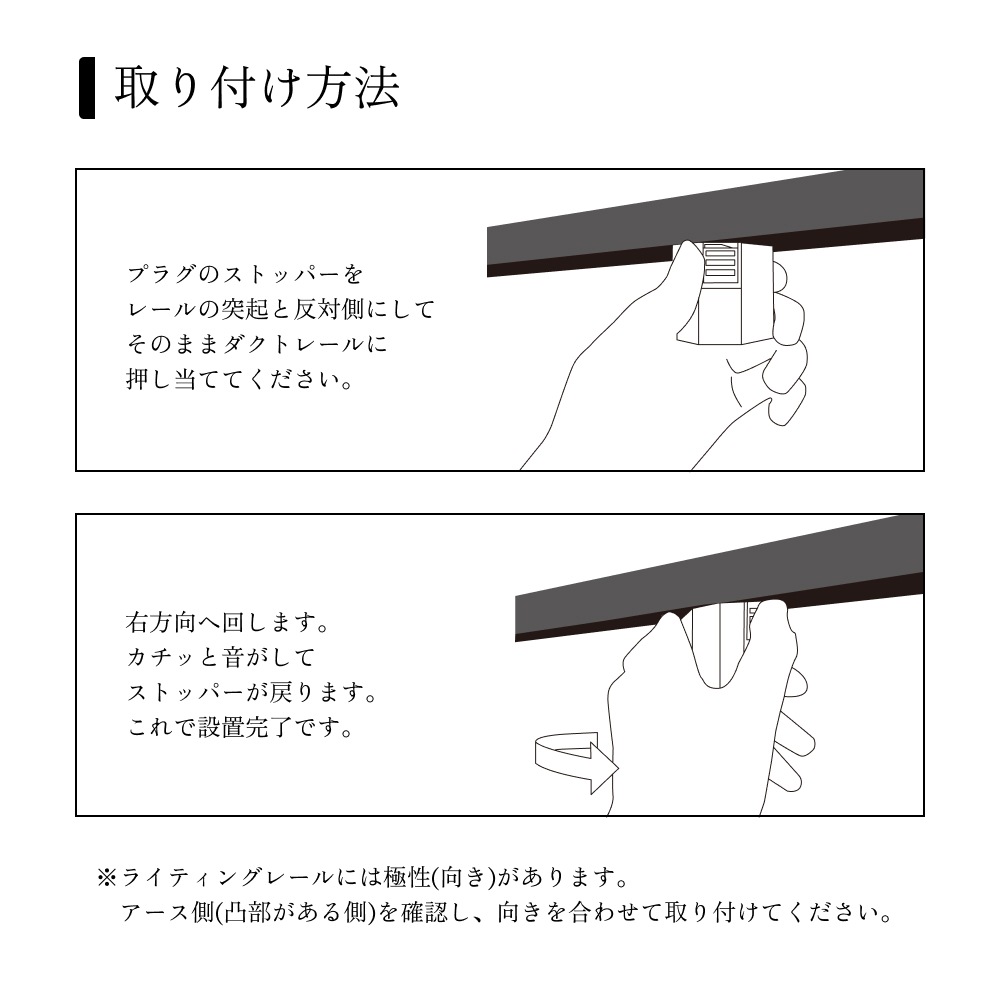 取り付け方法

プラグのストッパーを
レールの突起と反対側にして
そのままダクトレールに
押し当ててください。

右方向へ回します。
カチッと音がして
ストッパーが戻ります。
これで設置完了です。

※ライティングレールには極性(向き)があります。
アース側(凸部がある側)を確認し、向きを合わせて取り付けてください。