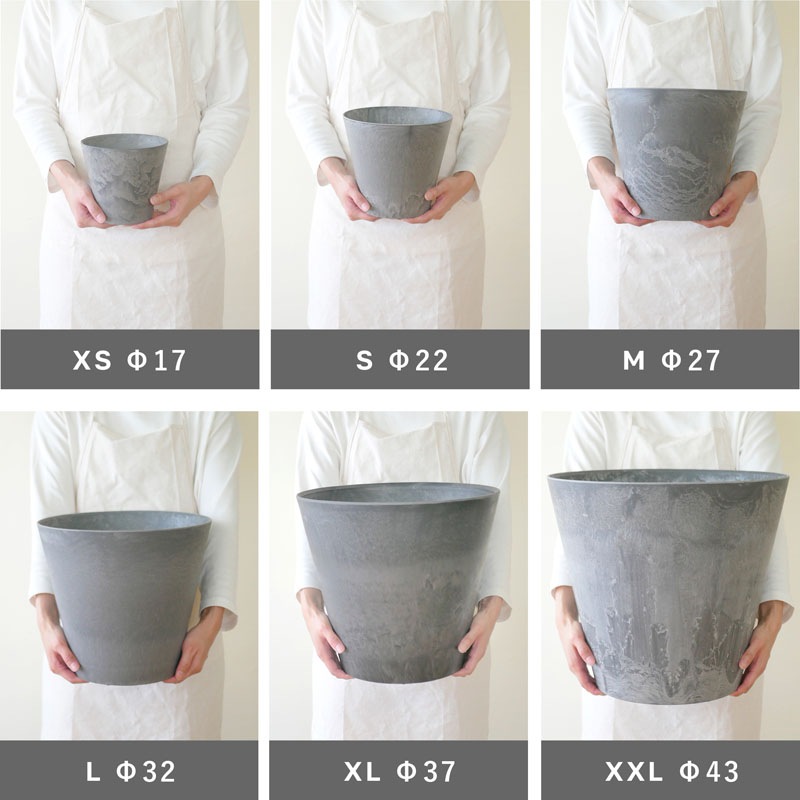 XS Φ17

S Φ22

M Φ27

L Φ32

XL Φ37

XXL Φ43