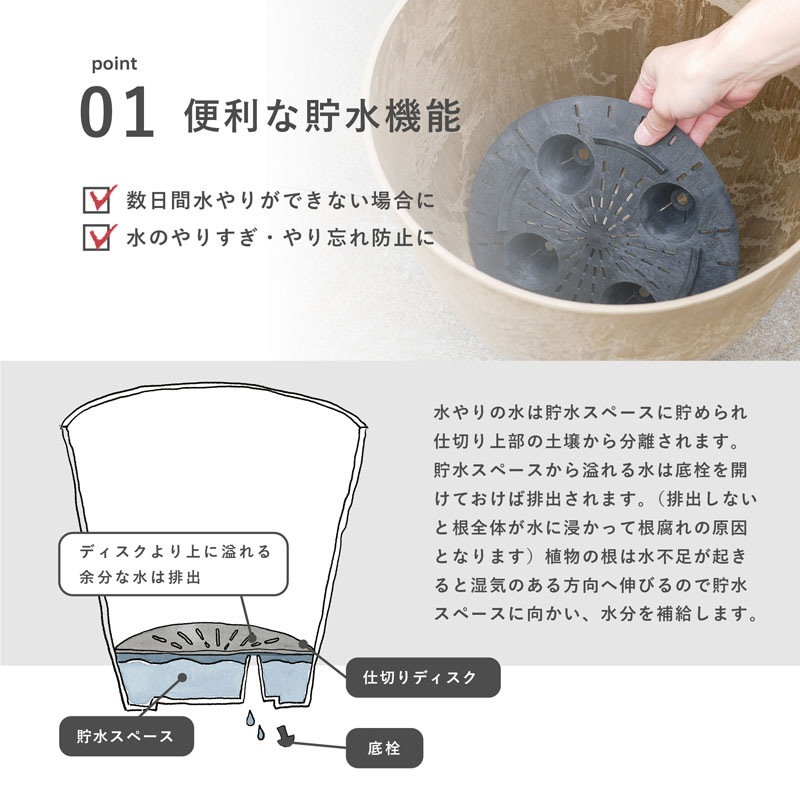 point
01 便利な貯水機能

数日間水やりができない場合に
水のやりすぎ・やり忘れ防止に

水やりの水は貯水スペースに貯められ仕切り上部の土壌から分離されます。貯水スペースから溢れる水は底栓を開けておけば排出されます。（排出しないと根全体が水に浸かって根腐れの原因となります）植物の根は水不足が起きると湿気のある方向へ伸びるので貯水スペースに向かい、水分を補給します。

ディスクより上に溢れる余分な水は排出

仕切りディスク

貯水スペース

底栓