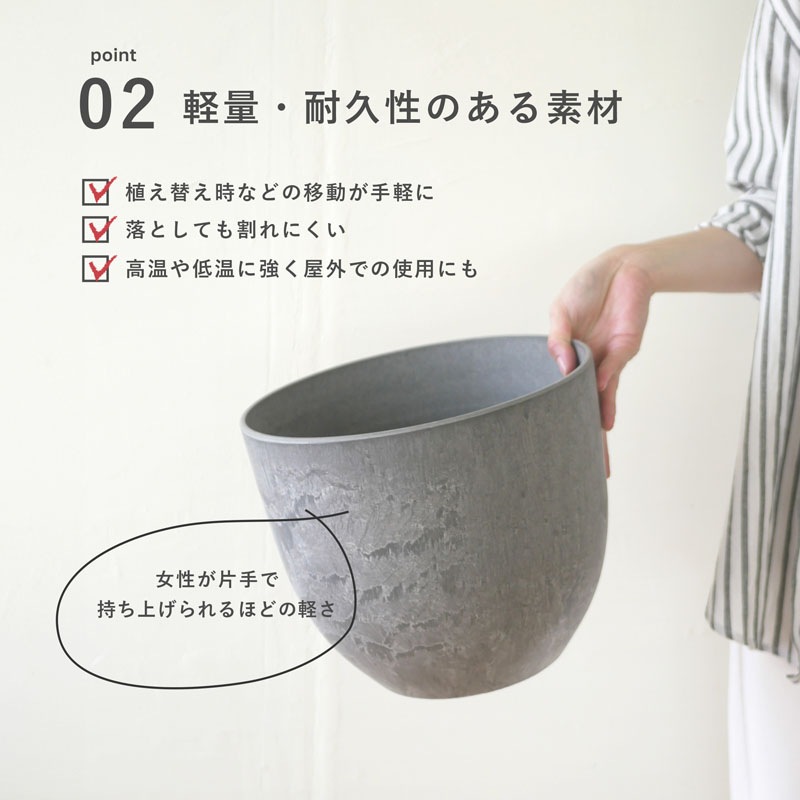 point
02 軽量・耐久性のある素材

植え替え時などの移動が手軽に
落としても割れにくい
高温や低温に強く屋外での使用にも

女性が片手で
持ち上げられるほどの軽さ