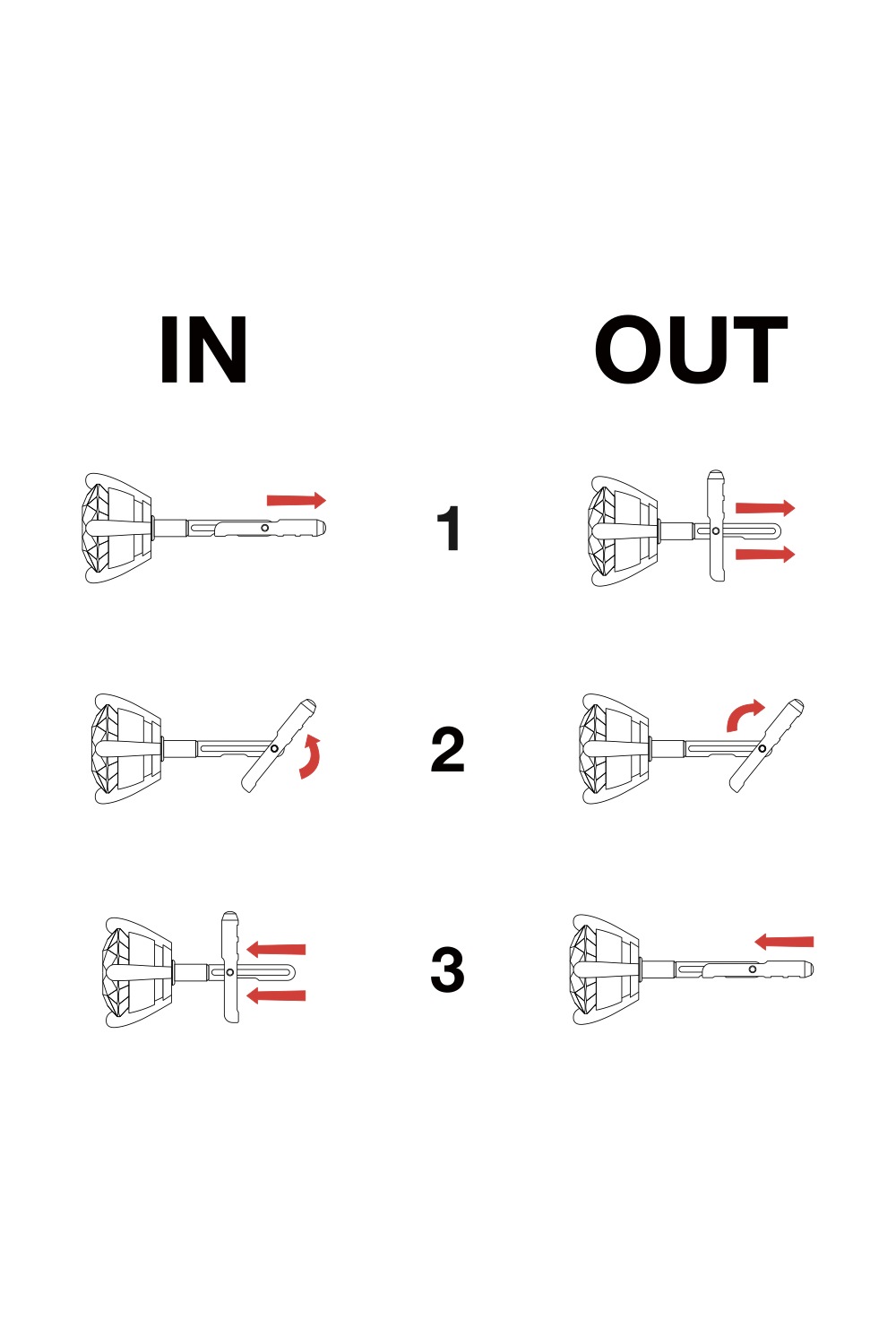 IN

OUT

1

2

3