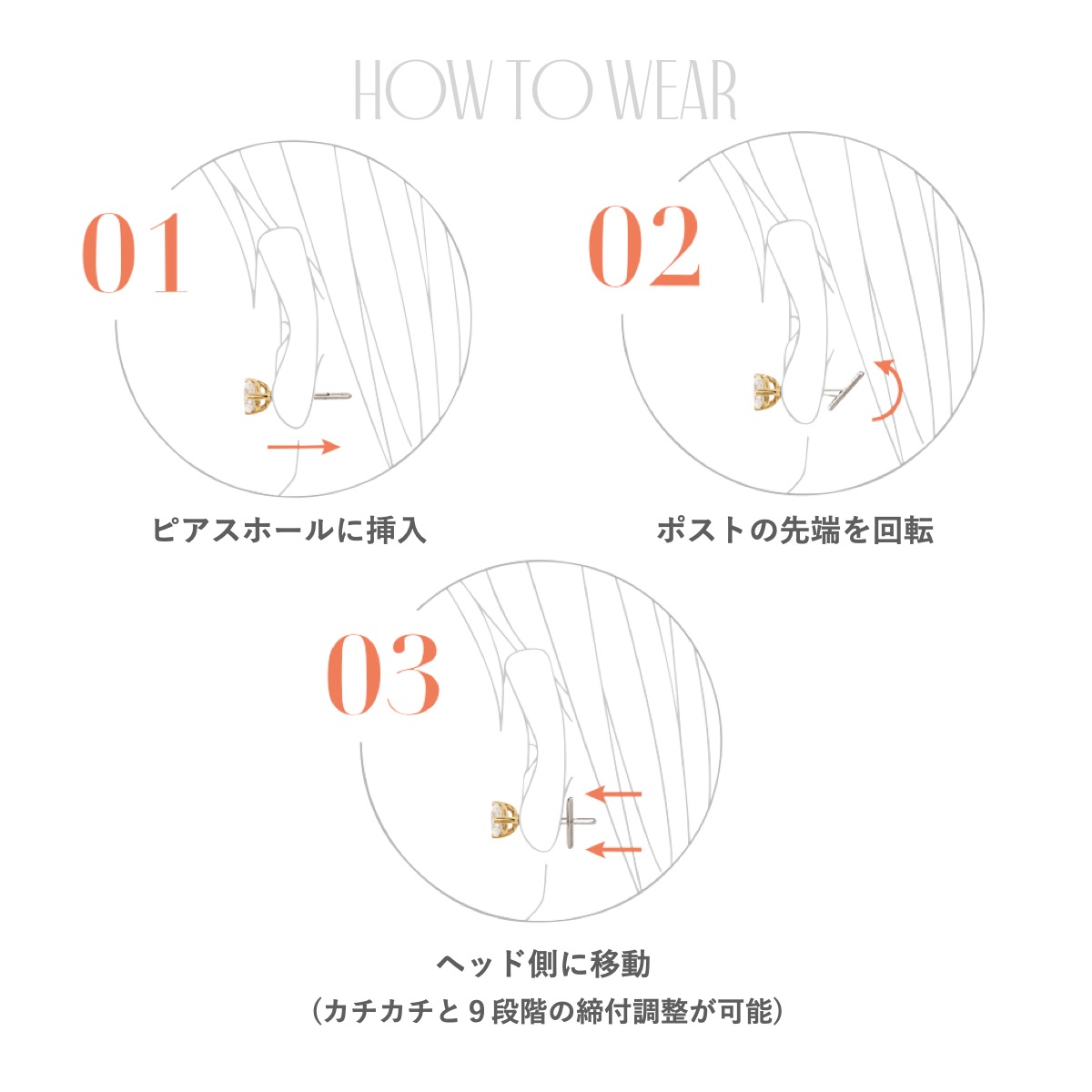 HOW TO WEAR

01

ピアスホールに挿入

02

ポストの先端を回転

03

ヘッド側に移動
（カチカチと９段階の締付調整が可能）