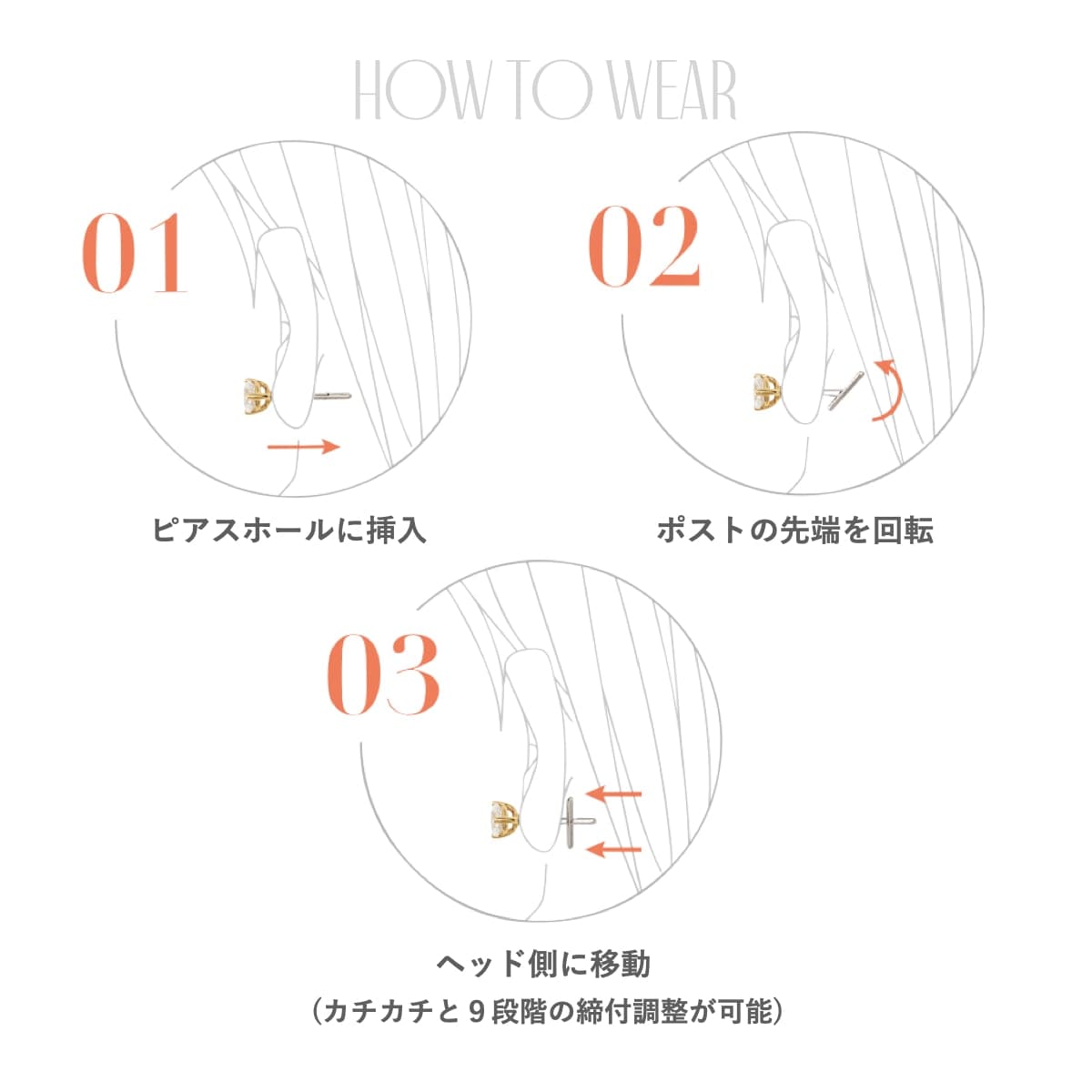 HOW TO WEAR

01

ピアスホールに挿入

02

ポストの先端を回転

03

ヘッド側に移動
（カチカチと９段階の締付調整が可能）