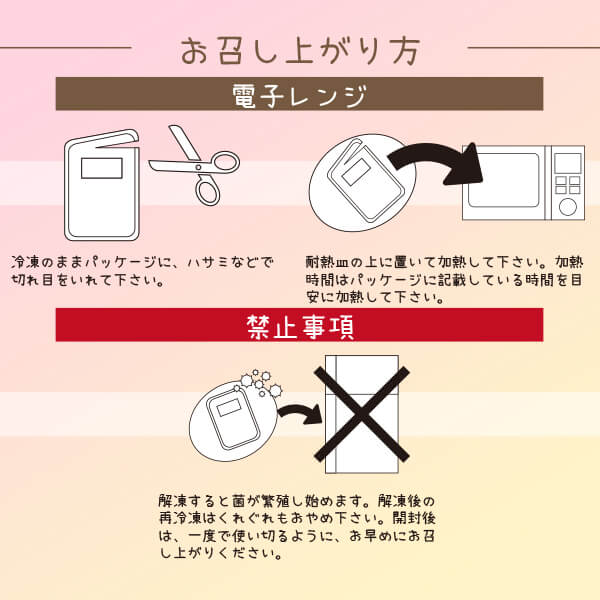 お召し上がり方

電子レンジ

冷凍のままパッケージに、ハサミなどで切れ目をいれて下さい。

耐熱皿の上に置いて加熱して下さい。加熱時間はパッケージに記載している時間を目安に加熱して下さい。

禁止事項

解凍すると菌が繁殖し始めます。解凍後の再冷凍はくれぐれもおやめ下さい。開封後は、一度で使い切るように、お早めにお召し上がりください。