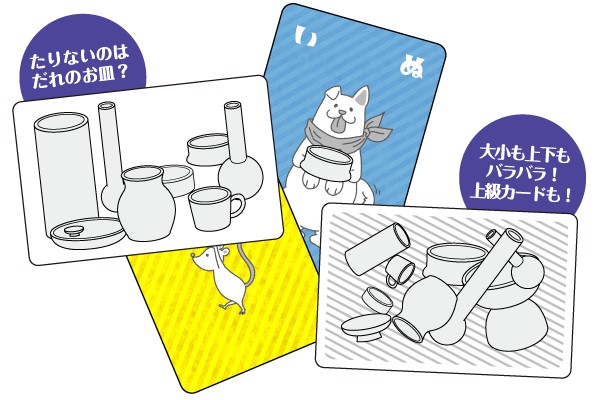 たりないのは
だれのお皿？

い

ぬ

大小も上下も
バラバラ！
上級カードも！