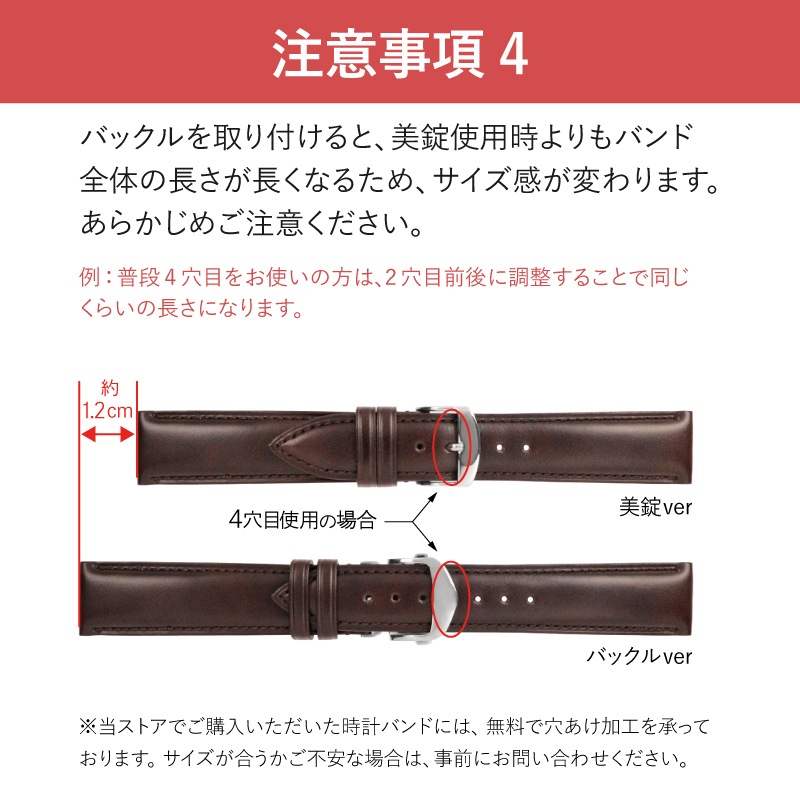 注意事項 4

バックルを取り付けると、美錠使用時よりもバンド全体の長さが長くなるため、サイズ感が変わります。あらかじめご注意ください。

例：普段４穴目をお使いの方は、２穴目前後に調整することで同じくらいの長さになります。

約 1.2cm

美錠ver

4穴目使用の場合

バックルver

※当ストアでご購入いただいた時計バンドには、無料で穴あけ加工を承っております。サイズが合うかご不安な場合は、事前にお問い合わせください。