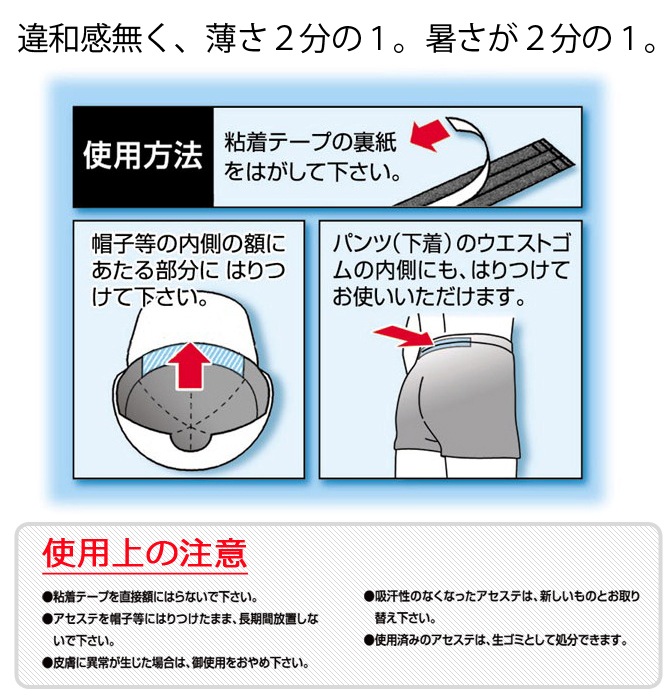 違和感無く、薄さ２分の１。暑さが２分の１。

使用方法

粘着テープの裏紙をはがして下さい。

帽子等の内側の額にあたる部分に はりつけて下さい。

パンツ（下着）のウエストゴムの内側にも、はりつけてお使いいただけます。

使用上の注意

●粘着テープを直接額にはらないで下さい。

●アセステを帽子等にはりつけたまま、長期間放置しないで下さい。

●皮膚に異常が生じた場合は、御使用をおやめ下さい。

●吸汗性のなくなったアセステは、新しいものとお取り替え下さい。

●使用済みのアセステは、生ゴミとして処分できます。