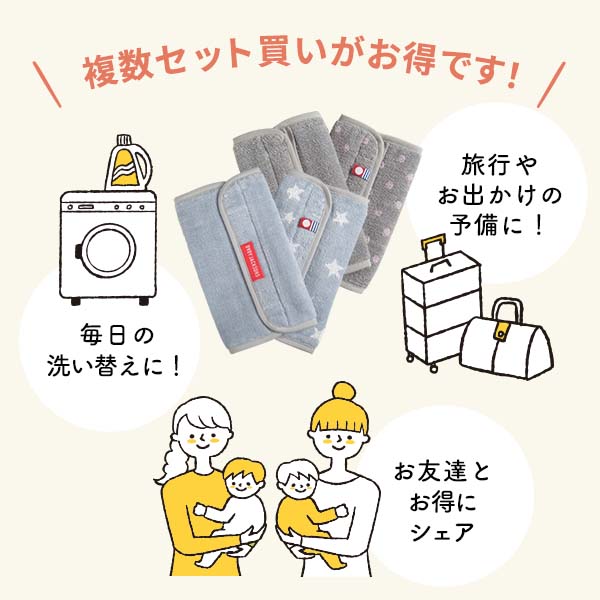 複数セット買いがお得です!

旅行や
お出かけの
予備に!

毎日の
洗い替えに!

お友達と
お得に
シェア