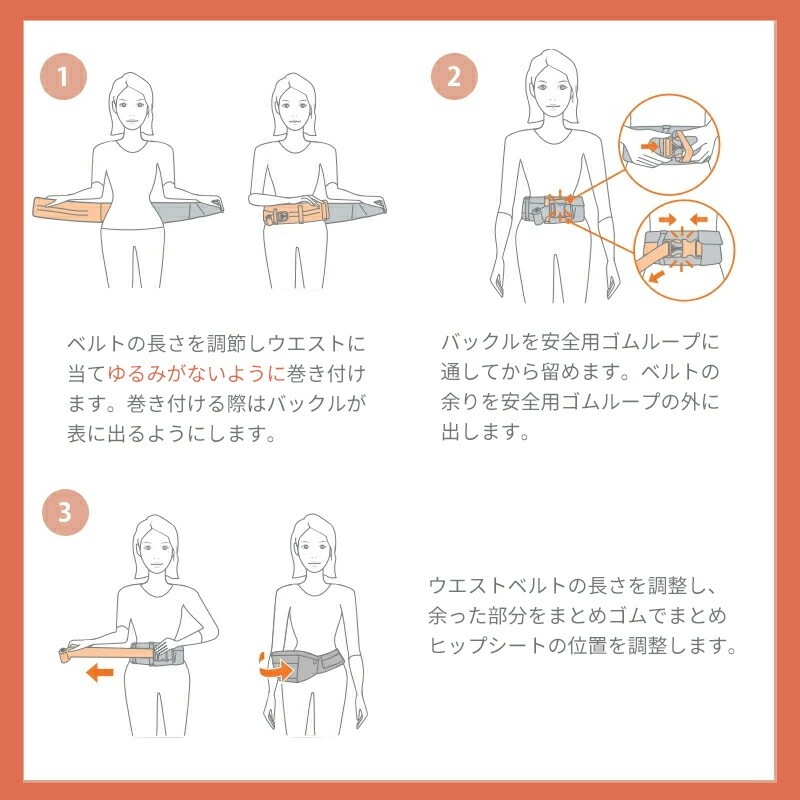 1

ベルトの長さを調節しウエストに当てゆるみがないように巻き付けます。巻き付ける際はバックルが表に出るようにします。

2

バックルを安全用ゴムループに通してから留めます。ベルトの余りを安全用ゴムループの外に出します。

3

ウエストベルトの長さを調整し、余った部分をまとめゴムでまとめヒップシートの位置を調整します。