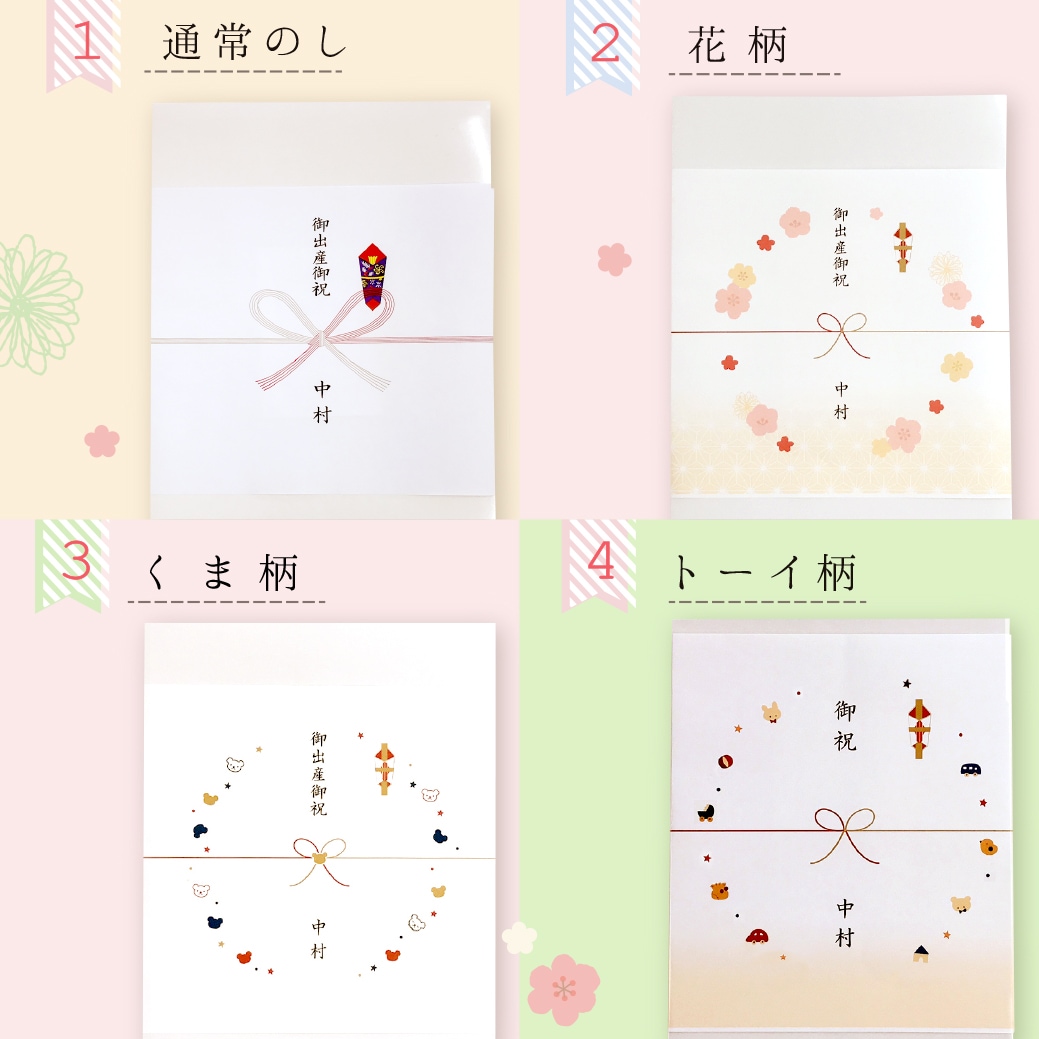 1 通常のし

御出産御祝

中村

2 花柄

御出産御祝

中村

3 くま柄

御出産御祝

中村

4 トーイ柄

御祝

中村