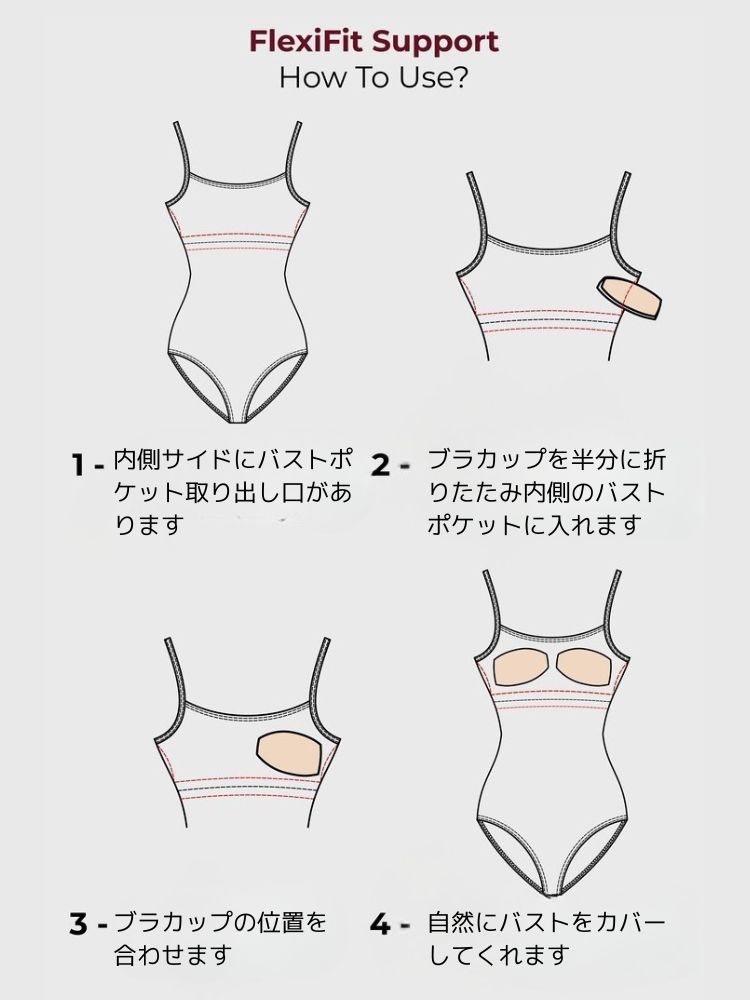 FlexiFit Support
How To Use?

1 - 内側サイドにバストポケット取り出し口があります

2 - ブラカップを半分に折りたたみ内側のバストポケットに入れます

3 - ブラカップの位置を合わせます

4 - 自然にバストをカバーしてくれます