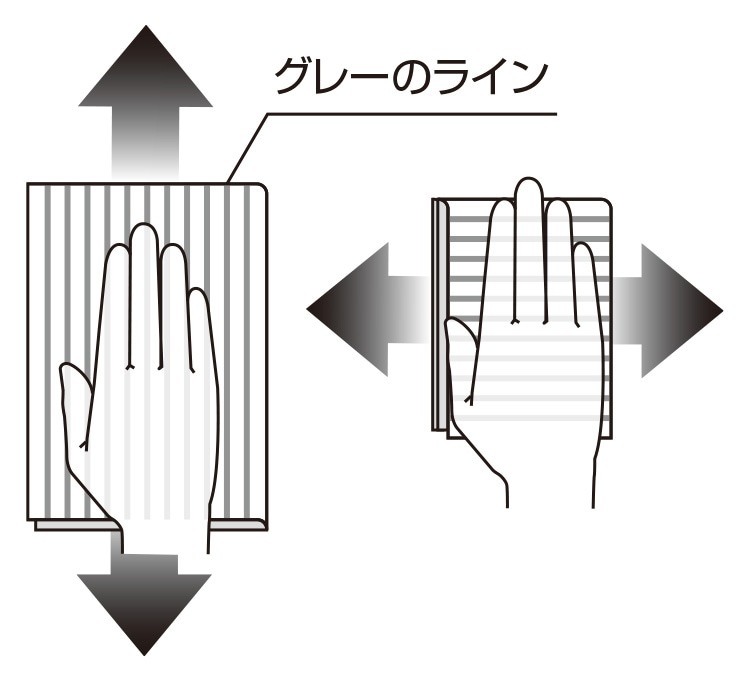 グレーのライン