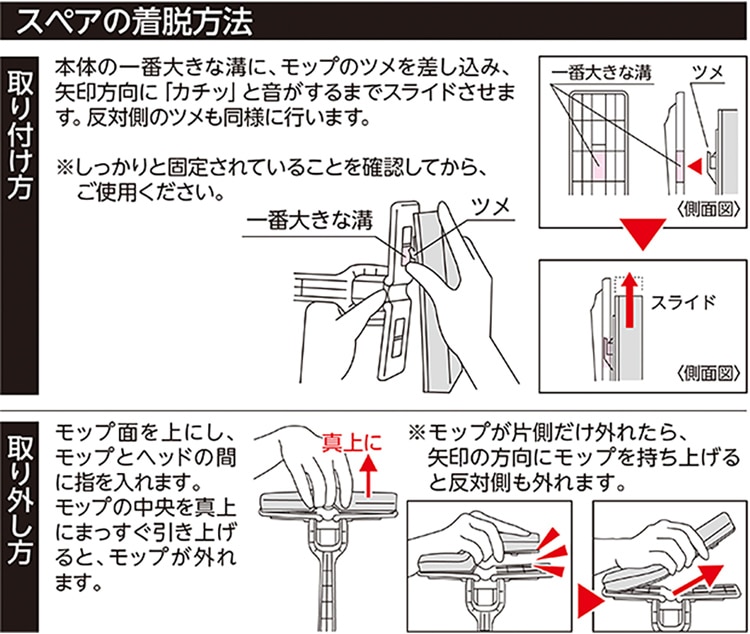 スペアの着脱方法

取り付け方

本体の一番大きな溝に、モップのツメを差し込み、矢印方向に「カチッ」と音がするまでスライドさせます。反対側のツメも同様に行います。

※しっかりと固定されていることを確認してから、ご使用ください。

一番大きな溝

ツメ

一番大きな溝

ツメ

〈側面図〉

スライド

〈側面図〉

取り外し方

モップ面を上にし、モップとヘッドの間に指を入れます。モップの中央を真上にまっすぐ引き上げると、モップが外れます。

真上に

※モップが片側だけ外れたら、矢印の方向にモップを持ち上げると反対側も外れます。