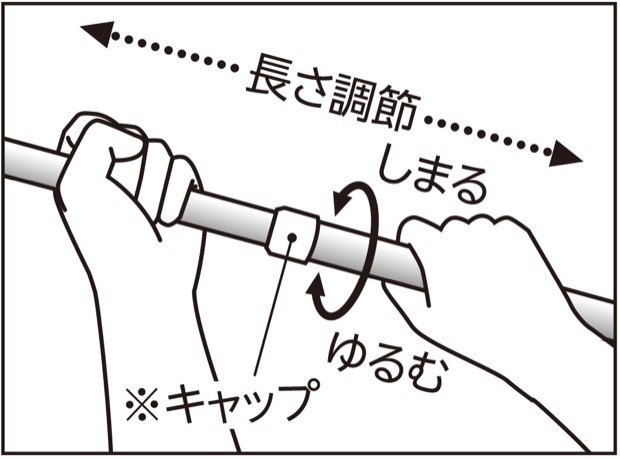 長さ調節

しまる

ゆるむ

※キャップ