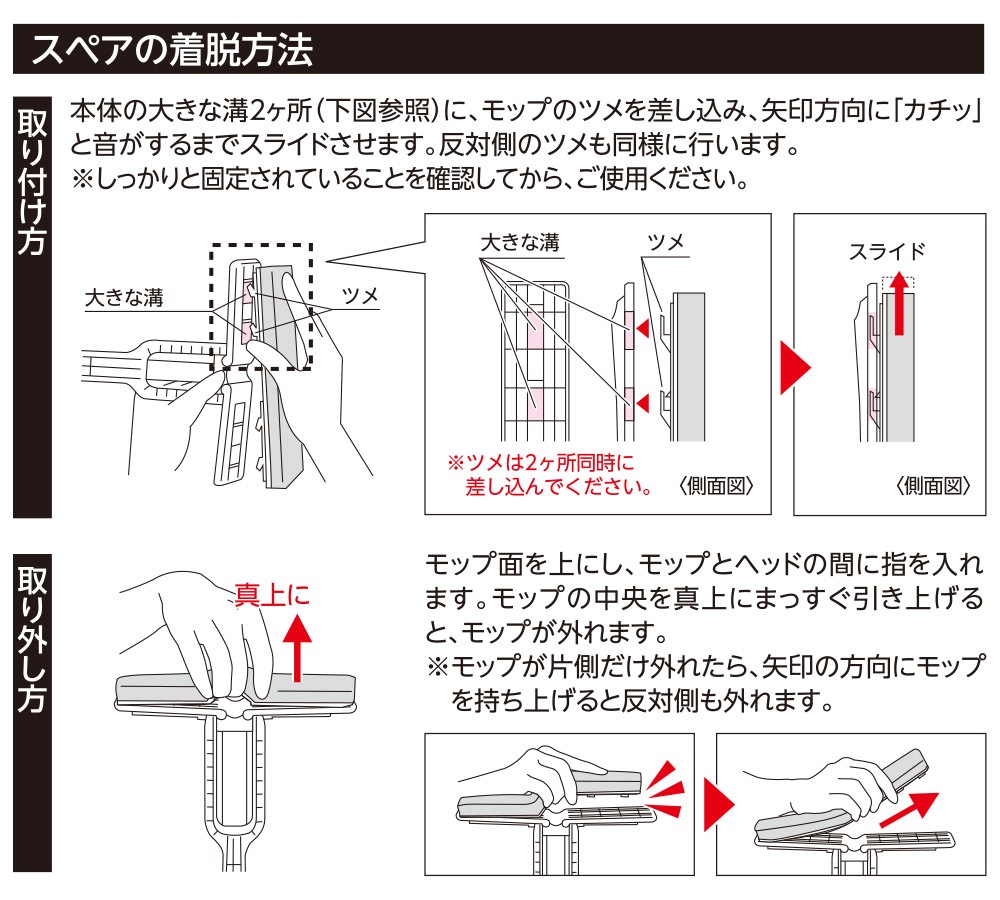 スペアの着脱方法

取り付け方

本体の大きな溝2ヶ所(下図参照)に、モップのツメを差し込み、矢印方向に「カチッ」と音がするまでスライドさせます。反対側のツメも同様に行います。
※しっかりと固定されていることを確認してから、ご使用ください。

大きな溝

ツメ

大きな溝

ツメ

※ツメは2ヶ所同時に差し込んでください。

〈側面図〉

スライド

〈側面図〉

取り外し方

真上に

モップ面を上にし、モップとヘッドの間に指を入れます。モップの中央を真上にまっすぐ引き上げると、モップが外れます。
※モップが片側だけ外れたら、矢印の方向にモップを持ち上げると反対側も外れます。