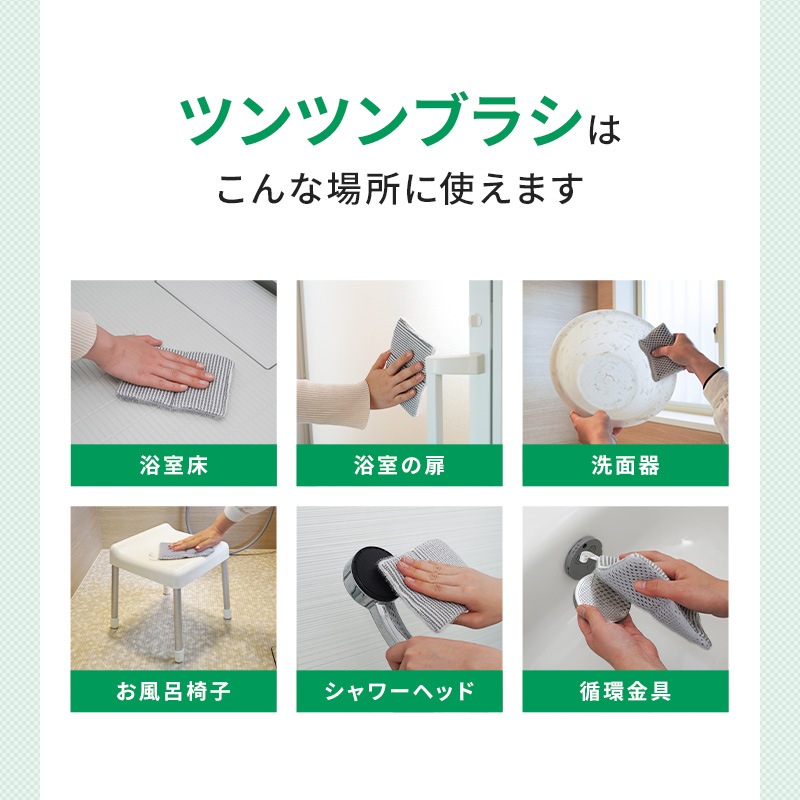 ツンツンブラシは
こんな場所に使えます

浴室床

浴室の扉

洗面器

お風呂椅子

シャワーヘッド

循環金具