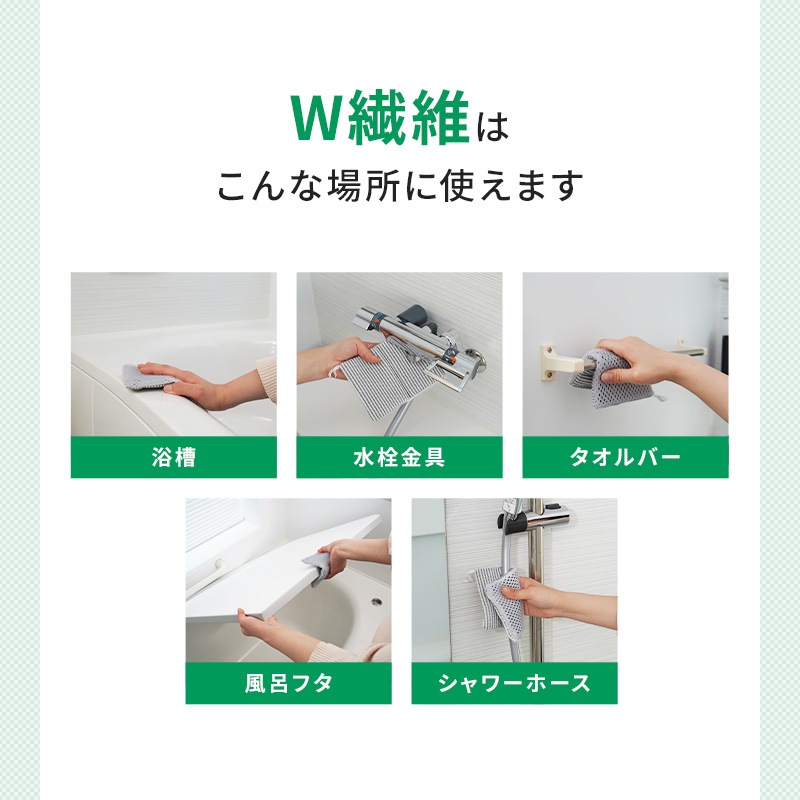 W繊維は
こんな場所に使えます

浴槽

水栓金具

タオルバー

風呂フタ

シャワーホース