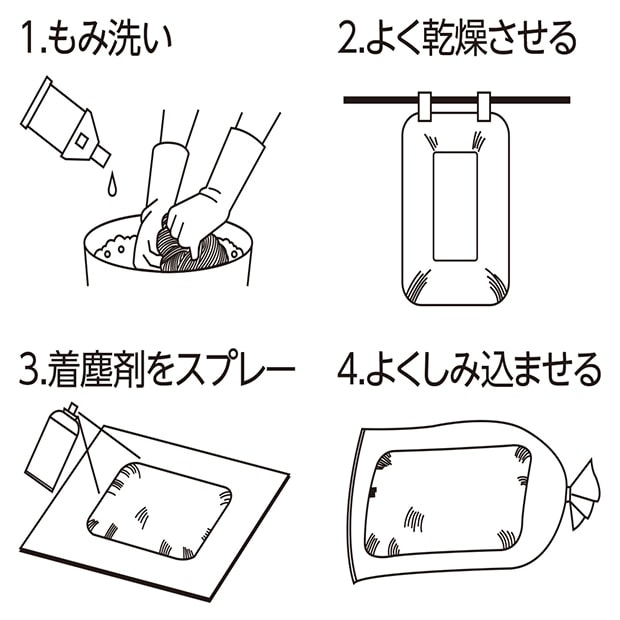 1.もみ洗い

2.よく乾燥させる

3.着塵剤をスプレー

4.よくしみ込ませる