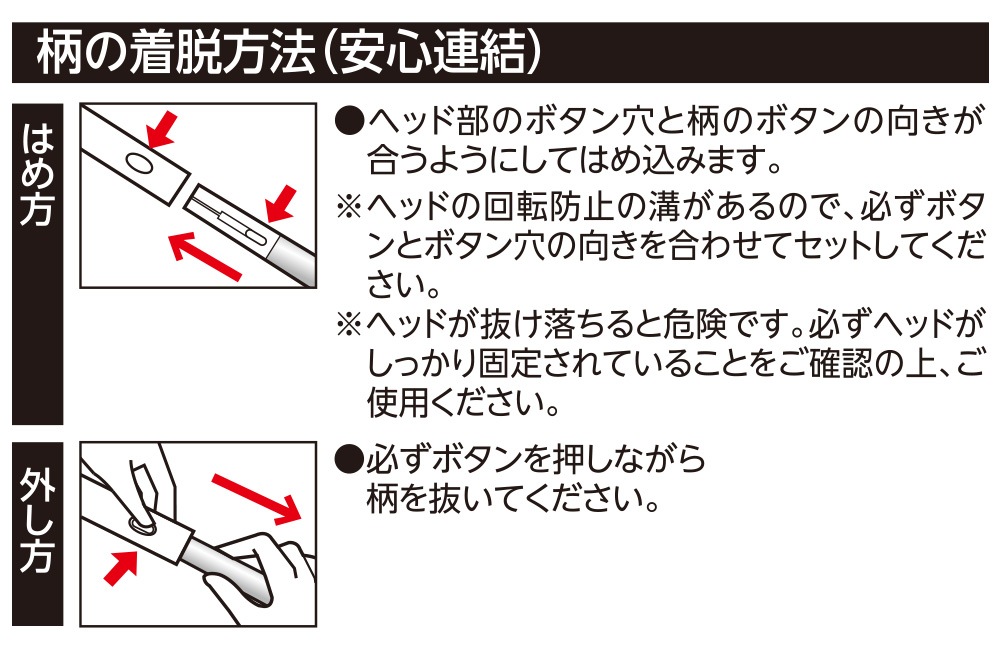 柄の着脱方法(安心連結)

はめ方

●ヘッド部のボタン穴と柄のボタンの向きが合うようにしてはめ込みます。
※ヘッドの回転防止の溝があるので、必ずボタンとボタン穴の向きを合わせてセットしてください。
※ヘッドが抜け落ちると危険です。必ずヘッドがしっかり固定されていることをご確認の上、ご使用ください。

外し方

●必ずボタンを押しながら柄を抜いてください。