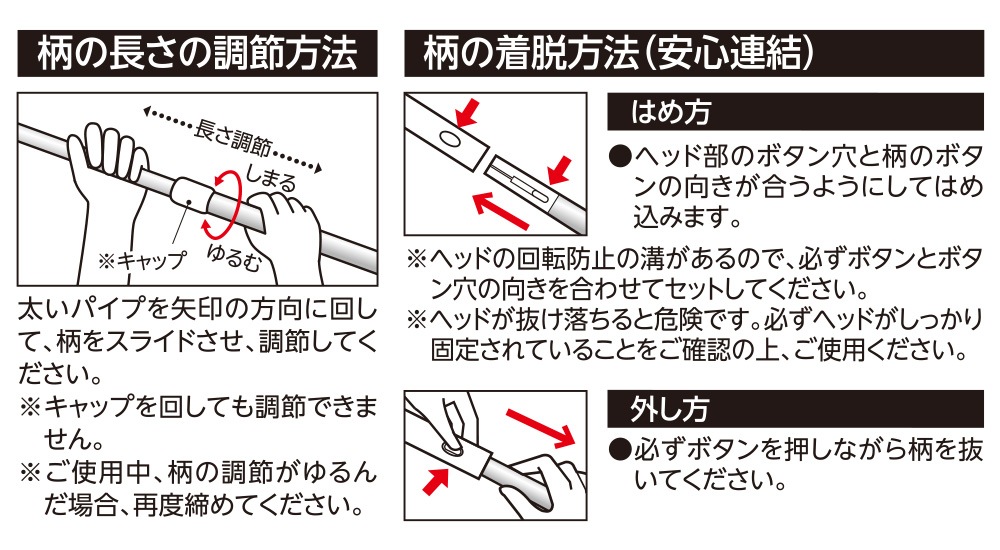 柄の長さの調節方法

長さ調節
しまる
ゆるむ
※キャップ

太いパイプを矢印の方向に回して、柄をスライドさせ、調節してください。
※キャップを回しても調節できません。
※ご使用中、柄の調節がゆるんだ場合、再度締めてください。

柄の着脱方法(安心連結)

はめ方
●ヘッド部のボタン穴と柄のボタンの向きが合うようにしてはめ込みます。

※ヘッドの回転防止の溝があるので、必ずボタンとボタン穴の向きを合わせてセットしてください。
※ヘッドが抜け落ちると危険です。必ずヘッドがしっかり固定されていることをご確認の上、ご使用ください。

外し方
●必ずボタンを押しながら柄を抜いてください。