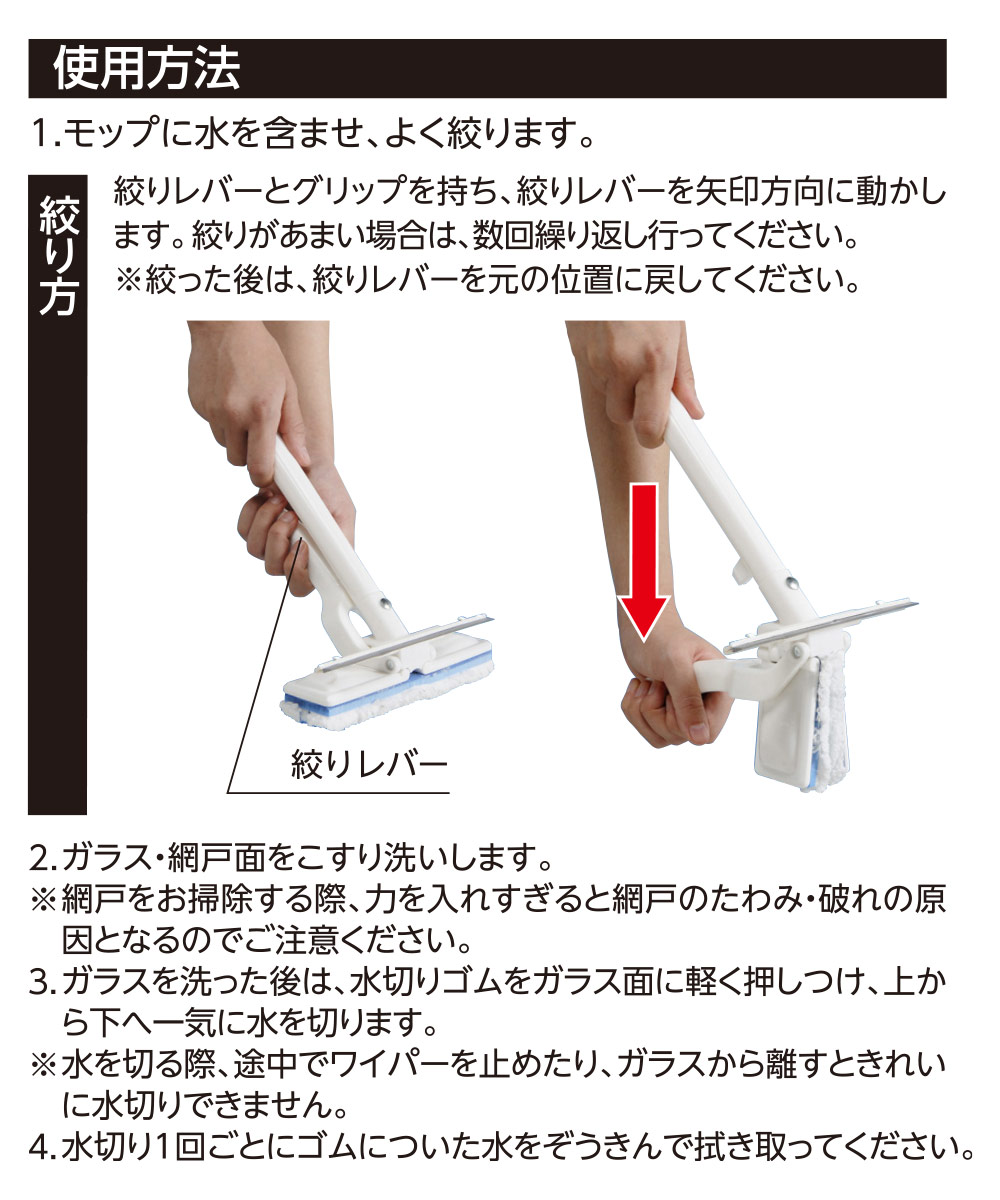 使用方法

1.モップに水を含ませ、よく絞ります。

絞り方

絞りレバーとグリップを持ち、絞りレバーを矢印方向に動かします。絞りがあまい場合は、数回繰り返し行ってください。
※絞った後は、絞りレバーを元の位置に戻してください。

絞りレバー

2.ガラス・網戸面をこすり洗いします。
※網戸をお掃除する際、力を入れすぎると網戸のたわみ・破れの原因となるのでご注意ください。
3.ガラスを洗った後は、水切りゴムをガラス面に軽く押しつけ、上から下へ一気に水を切ります。
※水を切る際、途中でワイパーを止めたり、ガラスから離すときれいに水切りできません。
4.水切り1回ごとにゴムについた水をぞうきんで拭き取ってください。