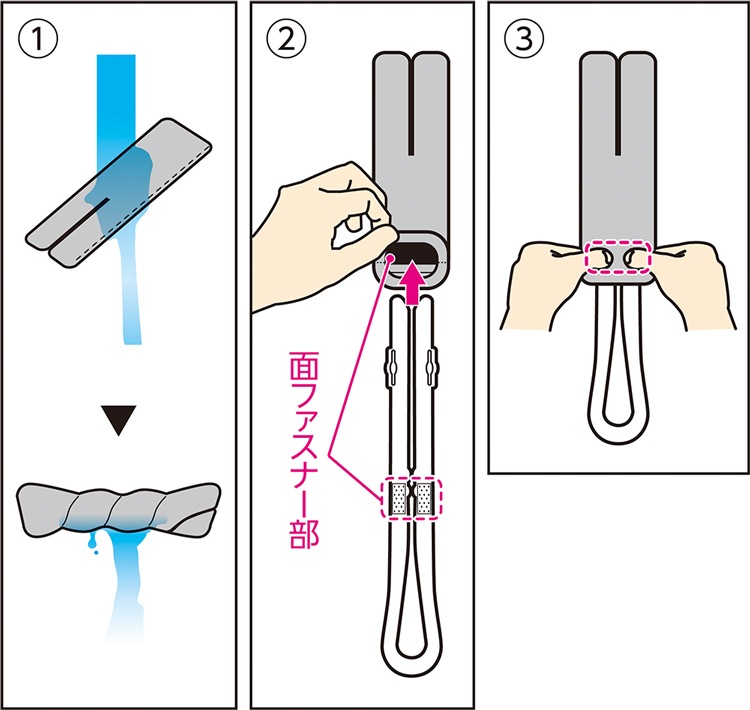 ①

②

面ファスナー部

③