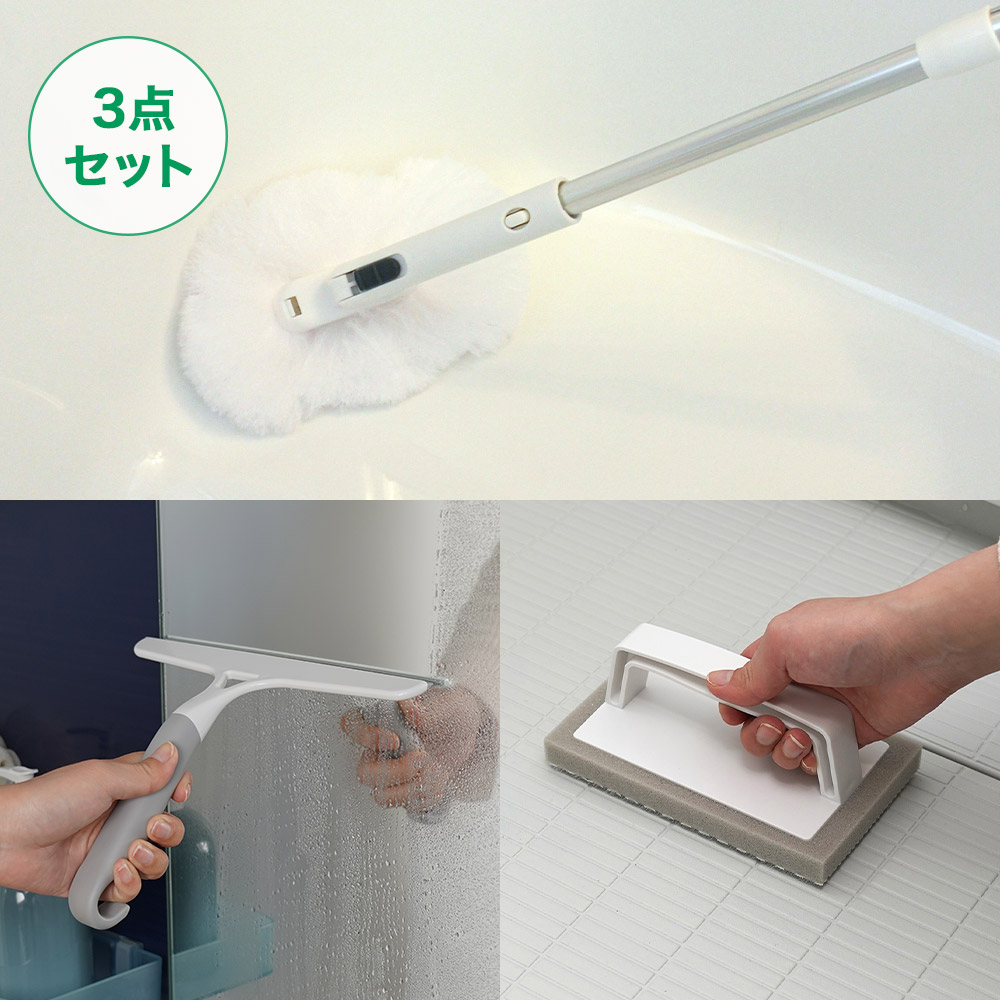 3点
セット