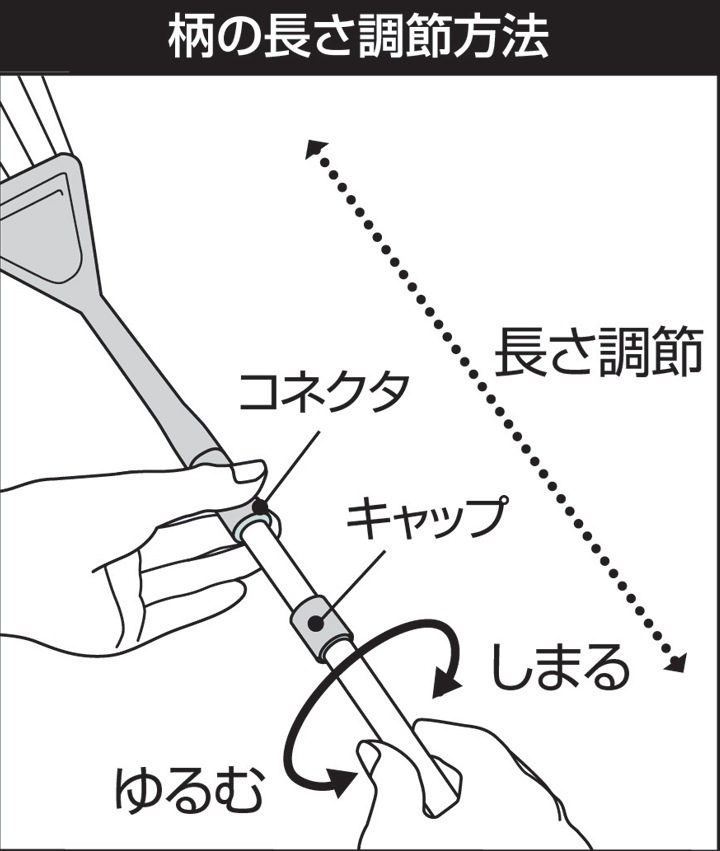 柄の長さ調節方法

長さ調節

コネクタ

キャップ

しまる

ゆるむ