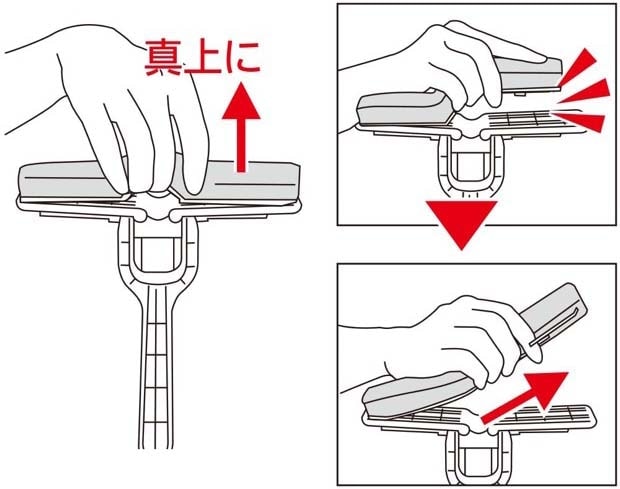 真上に