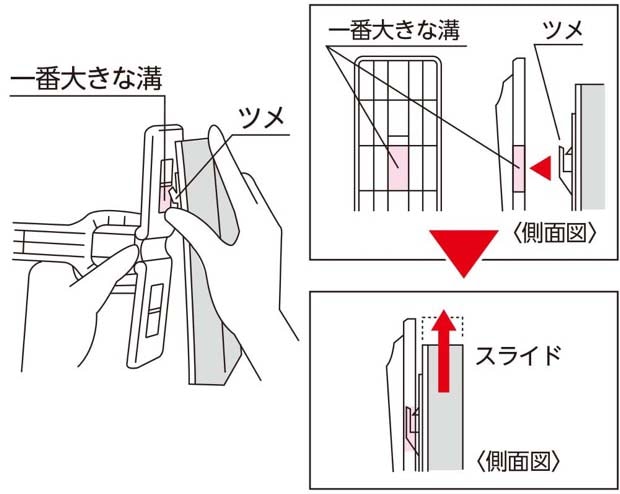 一番大きな溝

ツメ

一番大きな溝

ツメ

〈側面図〉

スライド

〈側面図〉