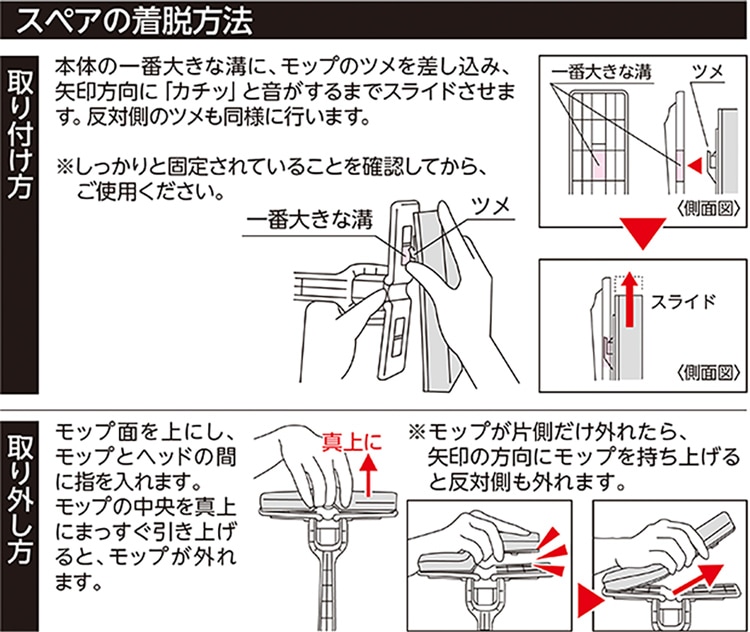 スペアの着脱方法

取り付け方

本体の一番大きな溝に、モップのツメを差し込み、矢印方向に「カチッ」と音がするまでスライドさせます。反対側のツメも同様に行います。

※しっかりと固定されていることを確認してから、ご使用ください。

一番大きな溝
ツメ

一番大きな溝
ツメ
〈側面図〉

スライド
〈側面図〉

取り外し方

モップ面を上にし、モップとヘッドの間に指を入れます。モップの中央を真上にまっすぐ引き上げると、モップが外れます。

真上に

※モップが片側だけ外れたら、矢印の方向にモップを持ち上げると反対側も外れます。