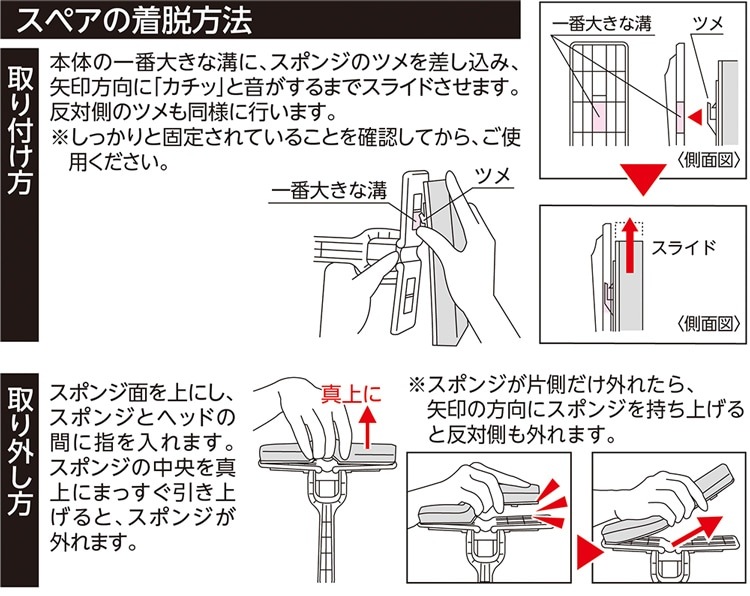 スペアの着脱方法

取り付け方

本体の一番大きな溝に、スポンジのツメを差し込み、矢印方向に「カチッ」と音がするまでスライドさせます。反対側のツメも同様に行います。
※しっかりと固定されていることを確認してから、ご使用ください。

一番大きな溝
ツメ

一番大きな溝
ツメ
〈側面図〉

スライド
〈側面図〉

取り外し方

スポンジ面を上にし、スポンジとヘッドの間に指を入れます。スポンジの中央を真上にまっすぐ引き上げると、スポンジが外れます。

真上に

※スポンジが片側だけ外れたら、矢印の方向にスポンジを持ち上げると反対側も外れます。