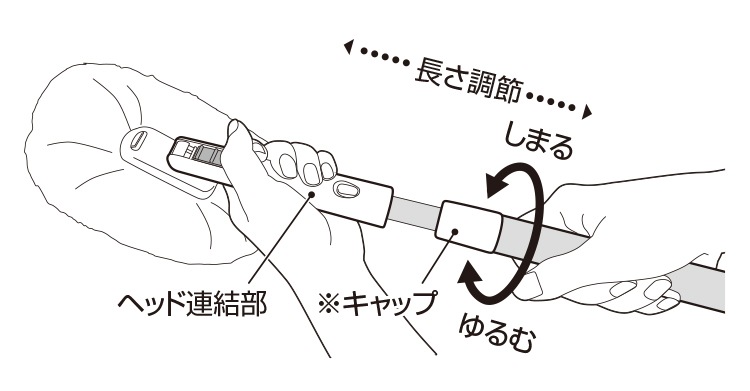 長さ調節

しまる

ヘッド連結部

※キャップ

ゆるむ