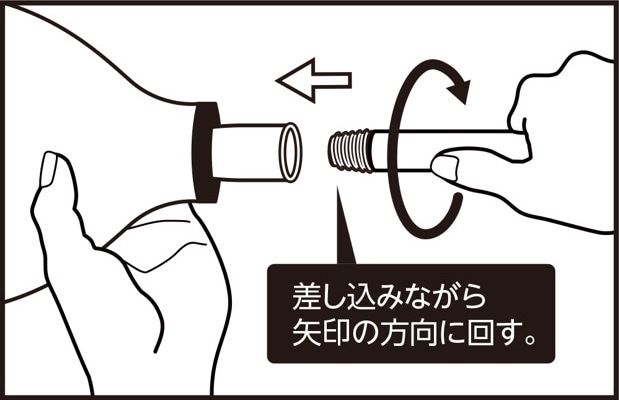 差し込みながら
矢印の方向に回す。