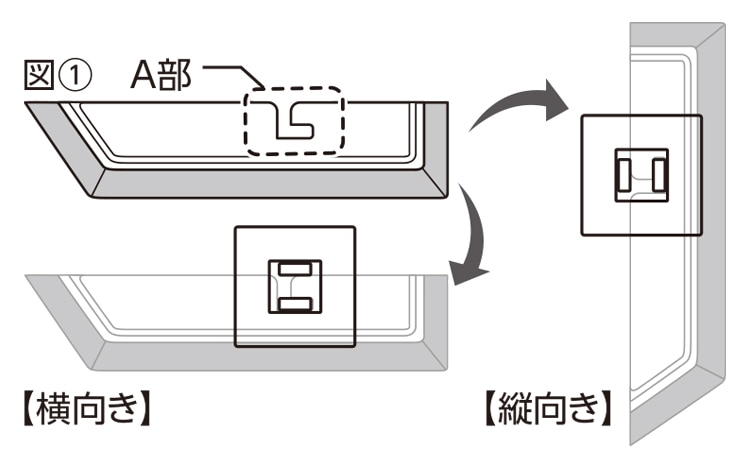 図①　A部

【横向き】

【縦向き】