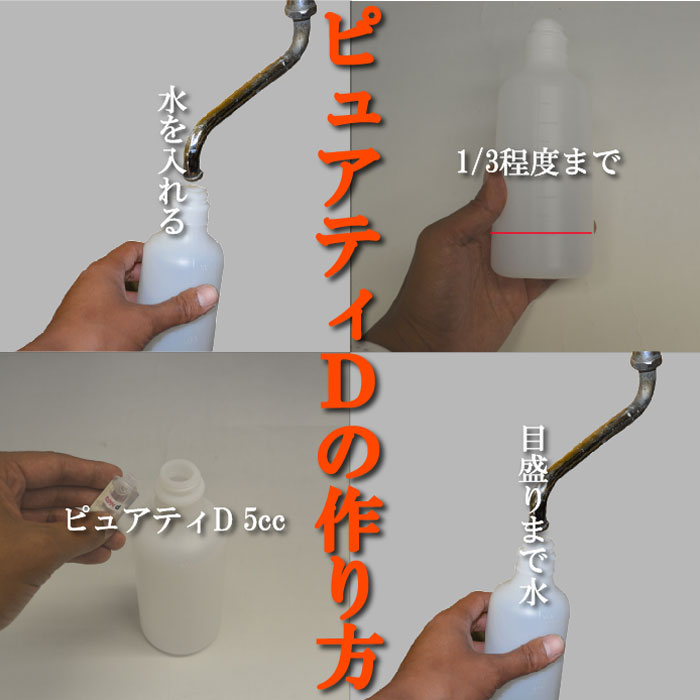 ピュアティDの作り方

水を入れる

1/3程度まで

ピュアティD 5cc

目盛りまで水