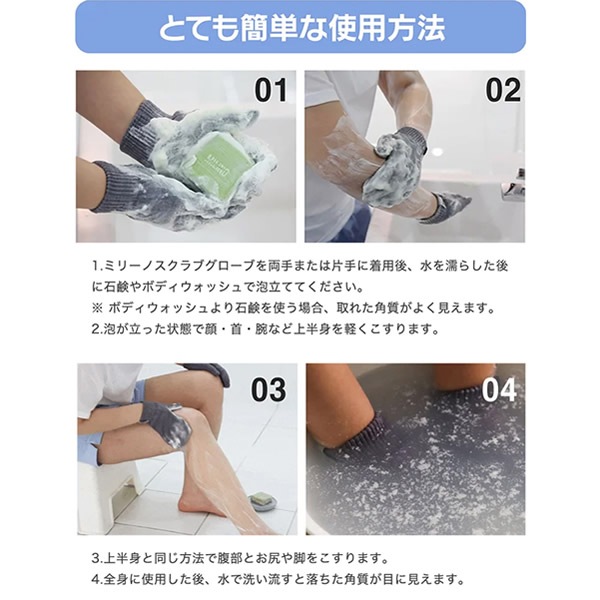 とても簡単な使用方法

01

02

1.ミリーノスクラブグローブを両手または片手に着用後、水を濡らした後に石鹸やボディウォッシュで泡立ててください。
※ ボディウォッシュより石鹸を使う場合、取れた角質がよく見えます。
2.泡が立った状態で顔・首・腕など上半身を軽くこすります。

03

04

3.上半身と同じ方法で腹部とお尻や脚をこすります。
4.全身に使用した後、水で洗い流すと落ちた角質が目に見えます。