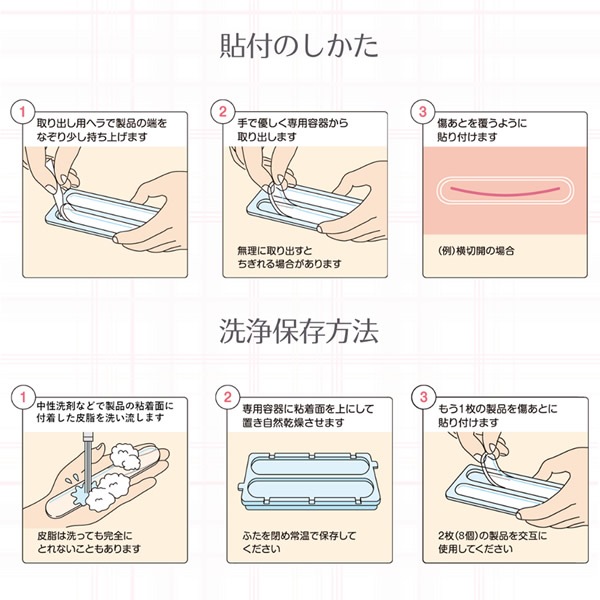 貼付のしかた

1
取り出し用ヘラで製品の端をなぞり少し持ち上げます

2
手で優しく専用容器から取り出します

無理に取り出すとちぎれる場合があります

3
傷あとを覆うように貼り付けます

(例)横切開の場合

洗浄保存方法

1
中性洗剤などで製品の粘着面に付着した皮脂を洗い流します

皮脂は洗っても完全にとれないこともあります

2
専用容器に粘着面を上にして置き自然乾燥させます

ふたを閉め常温で保存してください

3
もう1枚の製品を傷あとに貼り付けます

2枚(8個)の製品を交互に使用してください