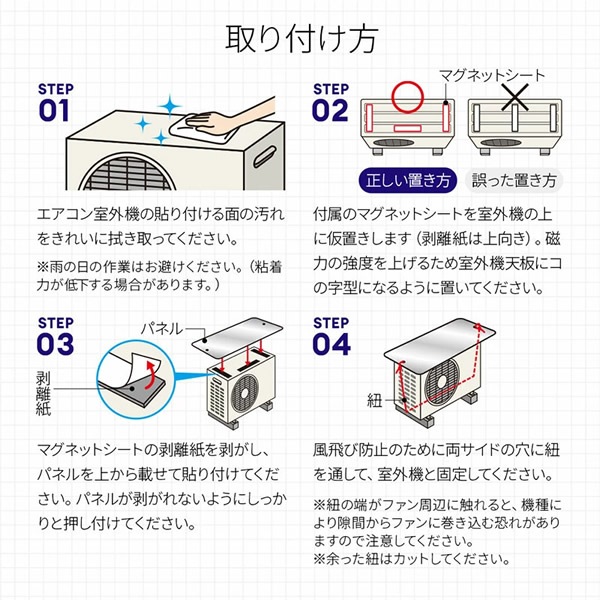 取り付け方

STEP
01

エアコン室外機の貼り付ける面の汚れをきれいに拭き取ってください。

※雨の日の作業はお避けください。（粘着力が低下する場合があります。）

STEP
02

マグネットシート

正しい置き方

誤った置き方

付属のマグネットシートを室外機の上に仮置きします（剥離紙は上向き）。磁力の強度を上げるため室外機天板にコの字型になるように置いてください。

STEP
03

パネル

剥離紙

マグネットシートの剥離紙を剥がし、パネルを上から載せて貼り付けてください。パネルが剥がれないようにしっかりと押し付けてください。

STEP
04

紐

風飛び防止のために両サイドの穴に紐を通して、室外機と固定してください。

※紐の端がファン周辺に触れると、機種により隙間からファンに巻き込む恐れがありますので注意してください。
※余った紐はカットしてください。