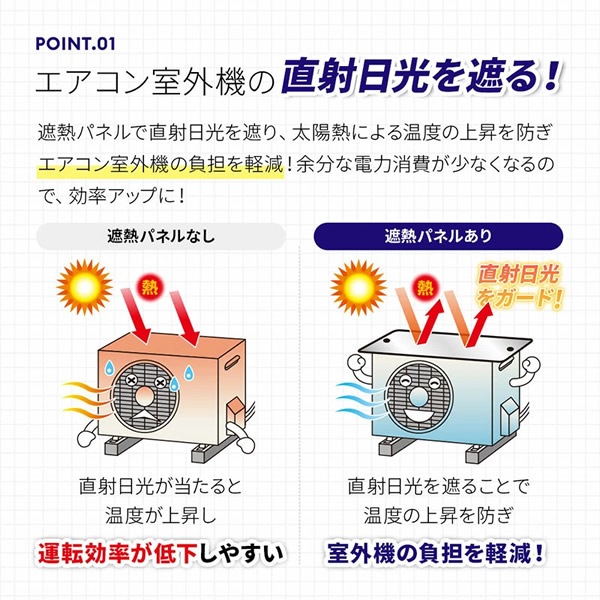 POINT.01

エアコン室外機の直射日光を遮る!

遮熱パネルで直射日光を遮り、太陽熱による温度の上昇を防ぎエアコン室外機の負担を軽減!余分な電力消費が少なくなるので、効率アップに!

遮熱パネルなし

熱

直射日光が当たると
温度が上昇し

運転効率が低下しやすい

遮熱パネルあり

熱

直射日光をガード!

直射日光を遮ることで
温度の上昇を防ぎ

室外機の負担を軽減!