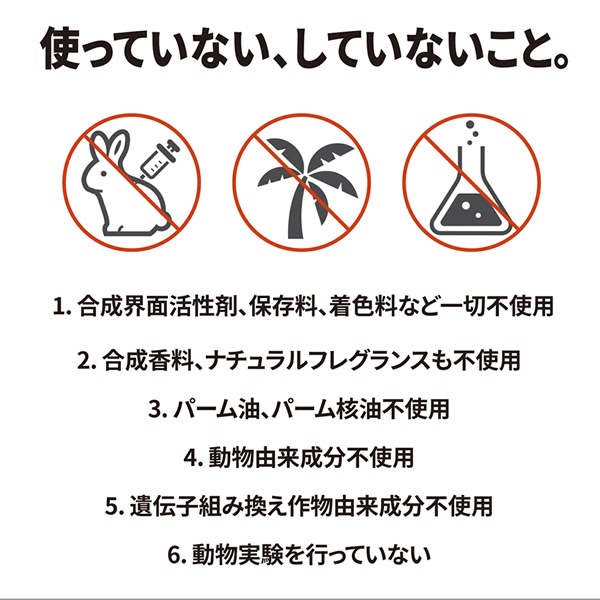 使っていない、していないこと。

1. 合成界面活性剤、保存料、着色料など一切不使用

2. 合成香料、ナチュラルフレグランスも不使用

3. パーム油、パーム核油不使用

4. 動物由来成分不使用

5. 遺伝子組み換え作物由来成分不使用

6. 動物実験を行っていない