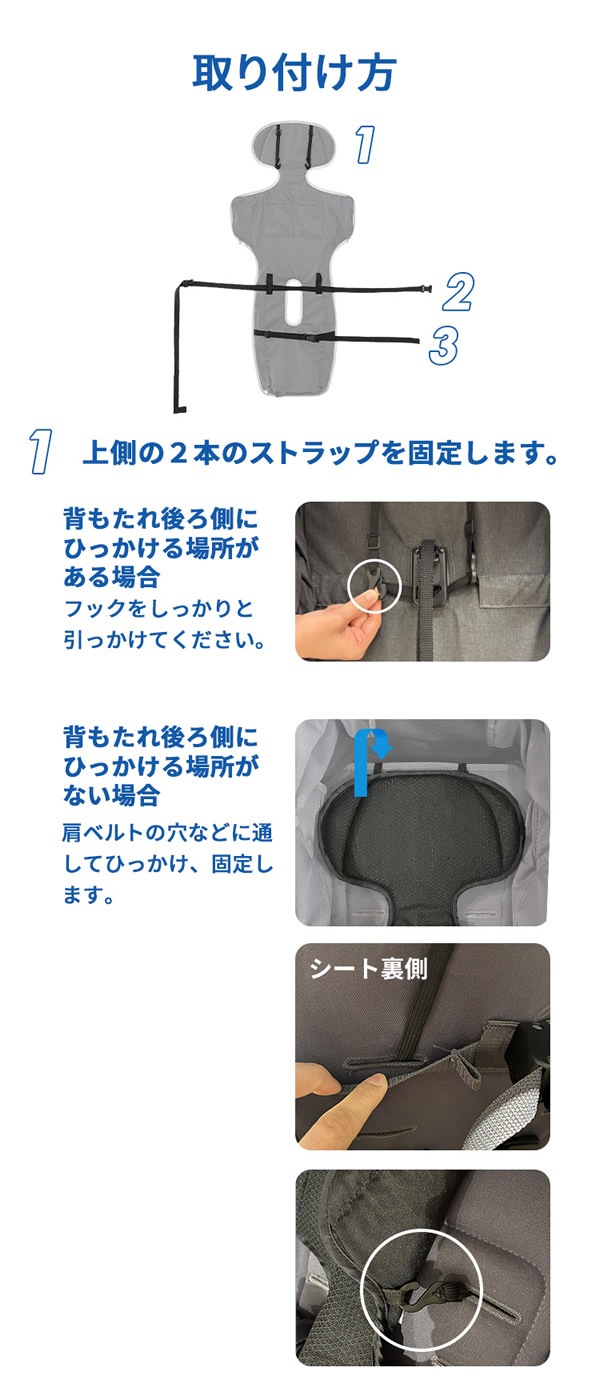 取り付け方

1

2

3

1 上側の２本のストラップを固定します。

背もたれ後ろ側にひっかける場所がある場合
フックをしっかりと引っかけてください。

背もたれ後ろ側にひっかける場所がない場合
肩ベルトの穴などに通してひっかけ、固定します。

シート裏側